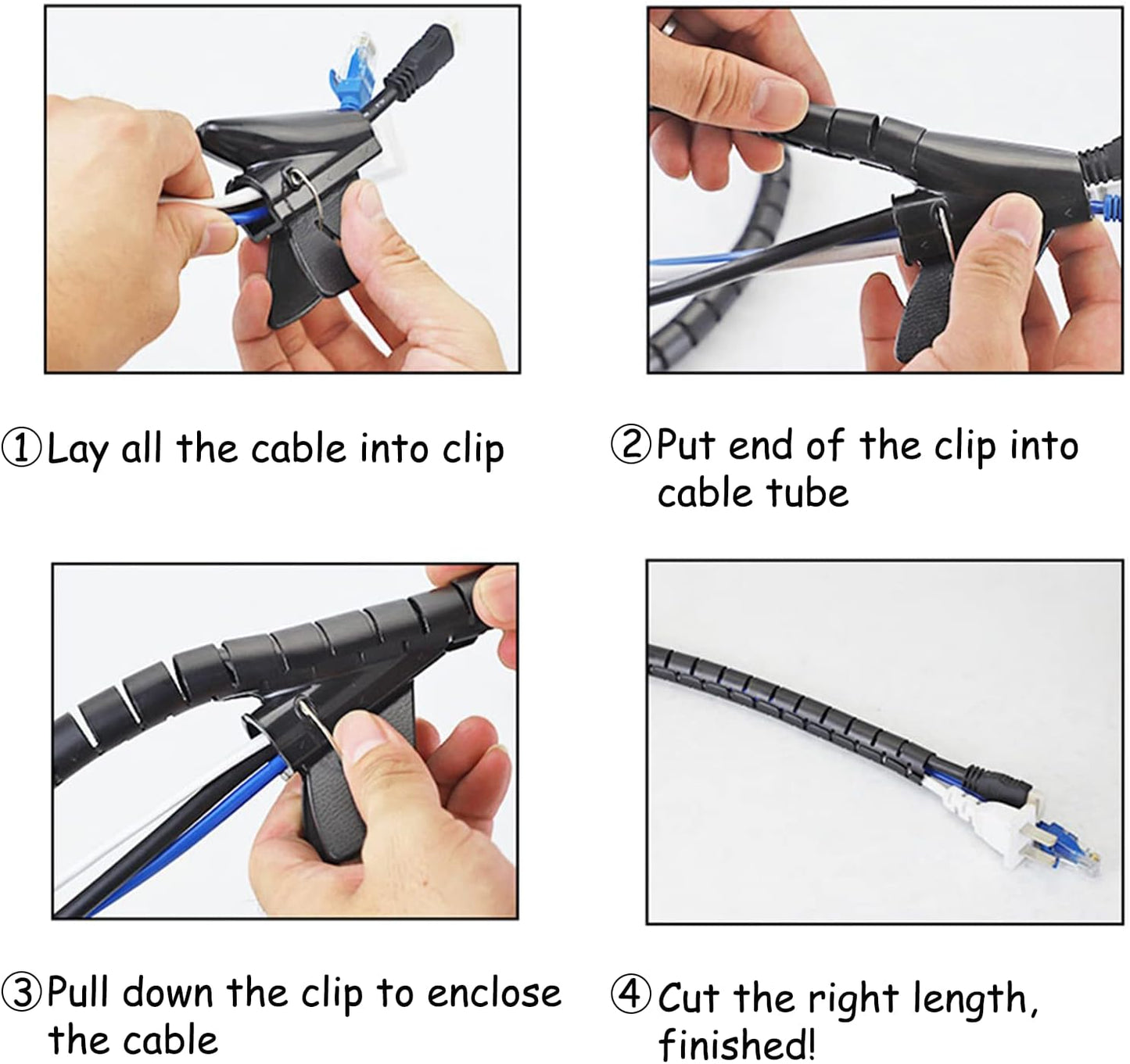 ①Lay all the cable into clip

②Put end of the clip into cable tube

③Pull down the clip to enclose the cable

④Cut the right length, finished!