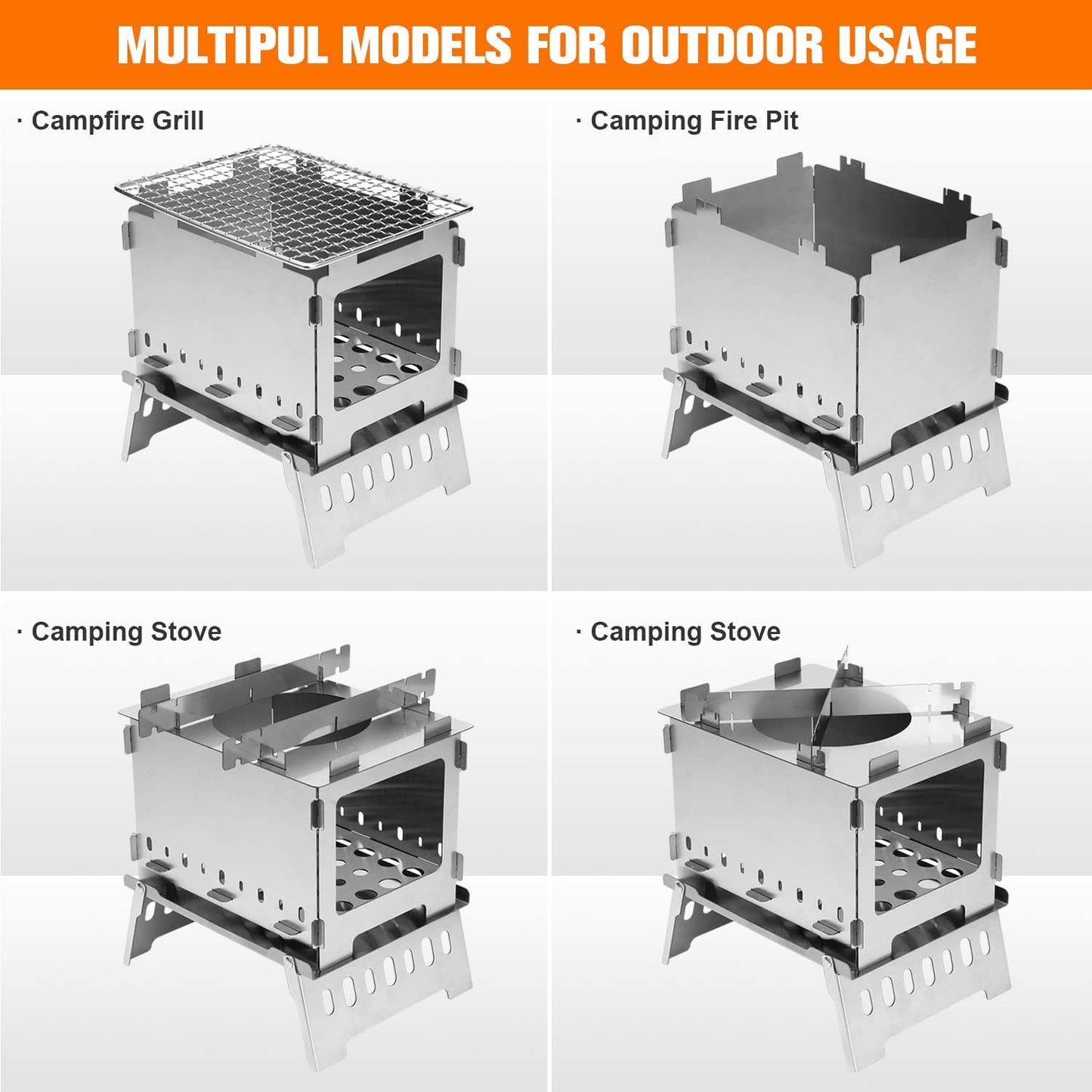 MULTIPUL MODELS FOR OUTDOOR USAGE

· Campfire Grill

· Camping Fire Pit

· Camping Stove

· Camping Stove