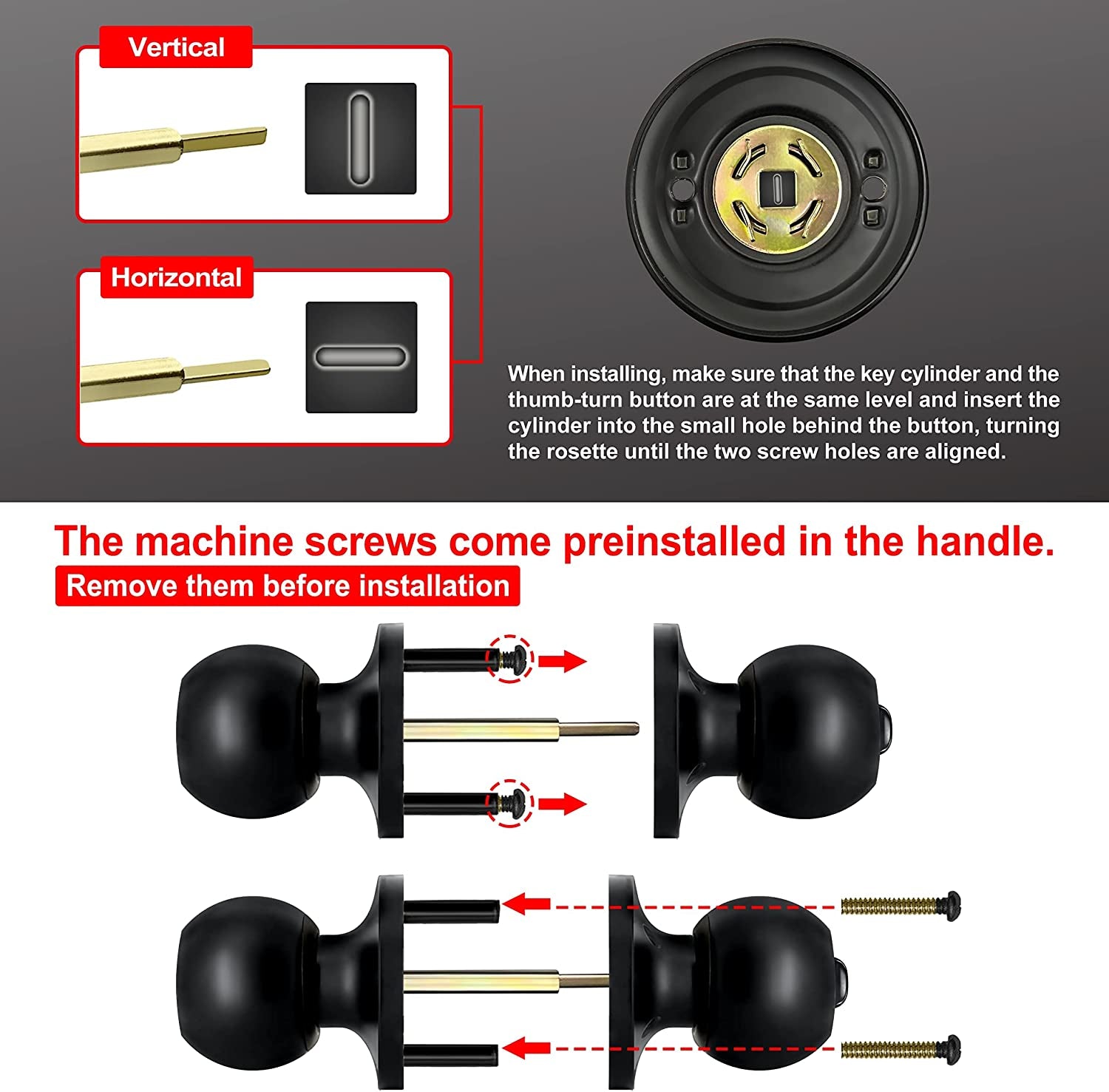 Vertical

Horizontal

When installing, make sure that the key cylinder and the thumb-turn button are at the same level and insert the cylinder into the small hole behind the button, turning the rosette until the two screw holes are aligned.

The machine screws come preinstalled in the handle.

Remove them before installation