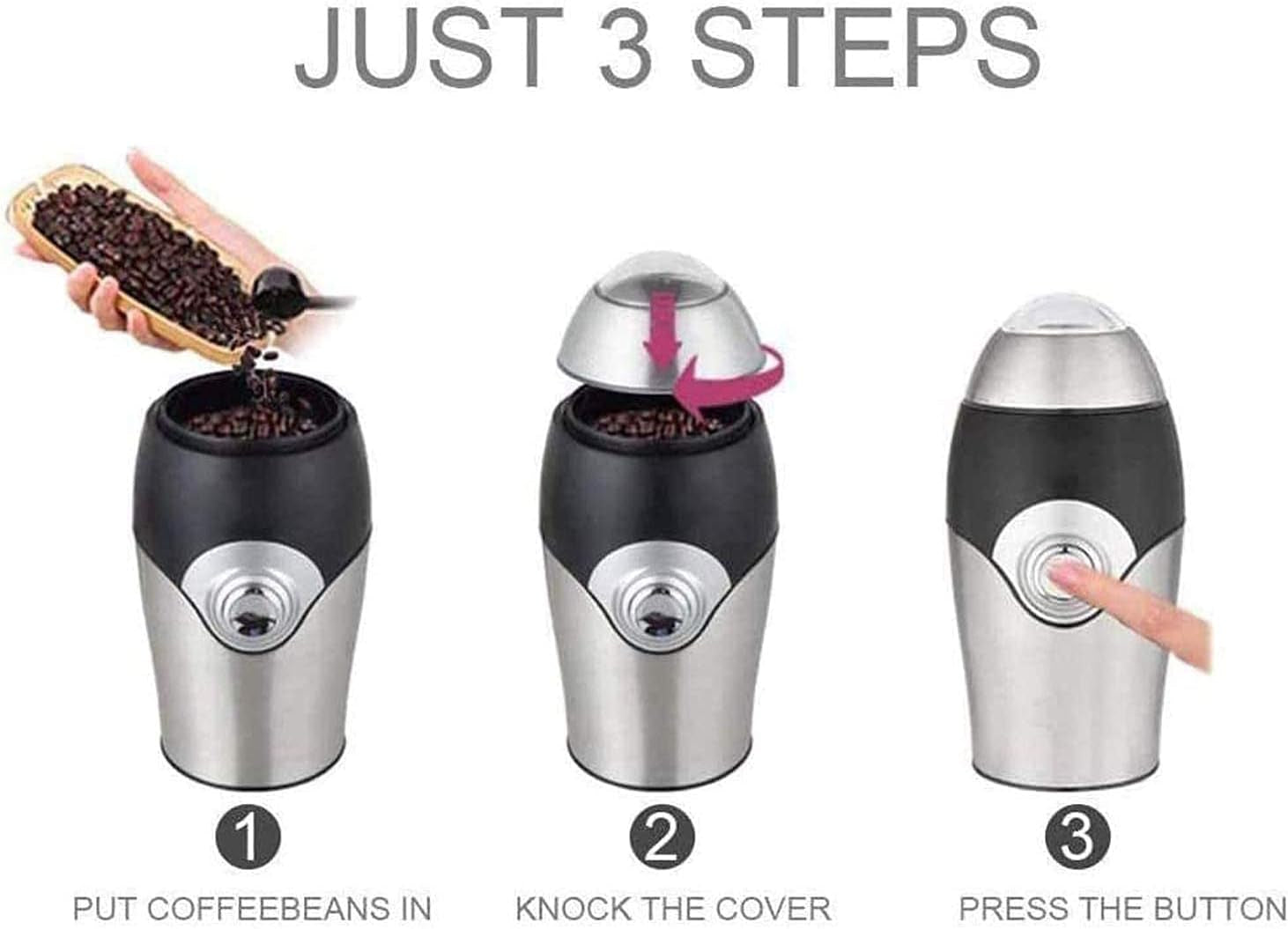 JUST 3 STEPS

1

PUT COFFEEBEANS IN

2

KNOCK THE COVER

3

PRESS THE BUTTON