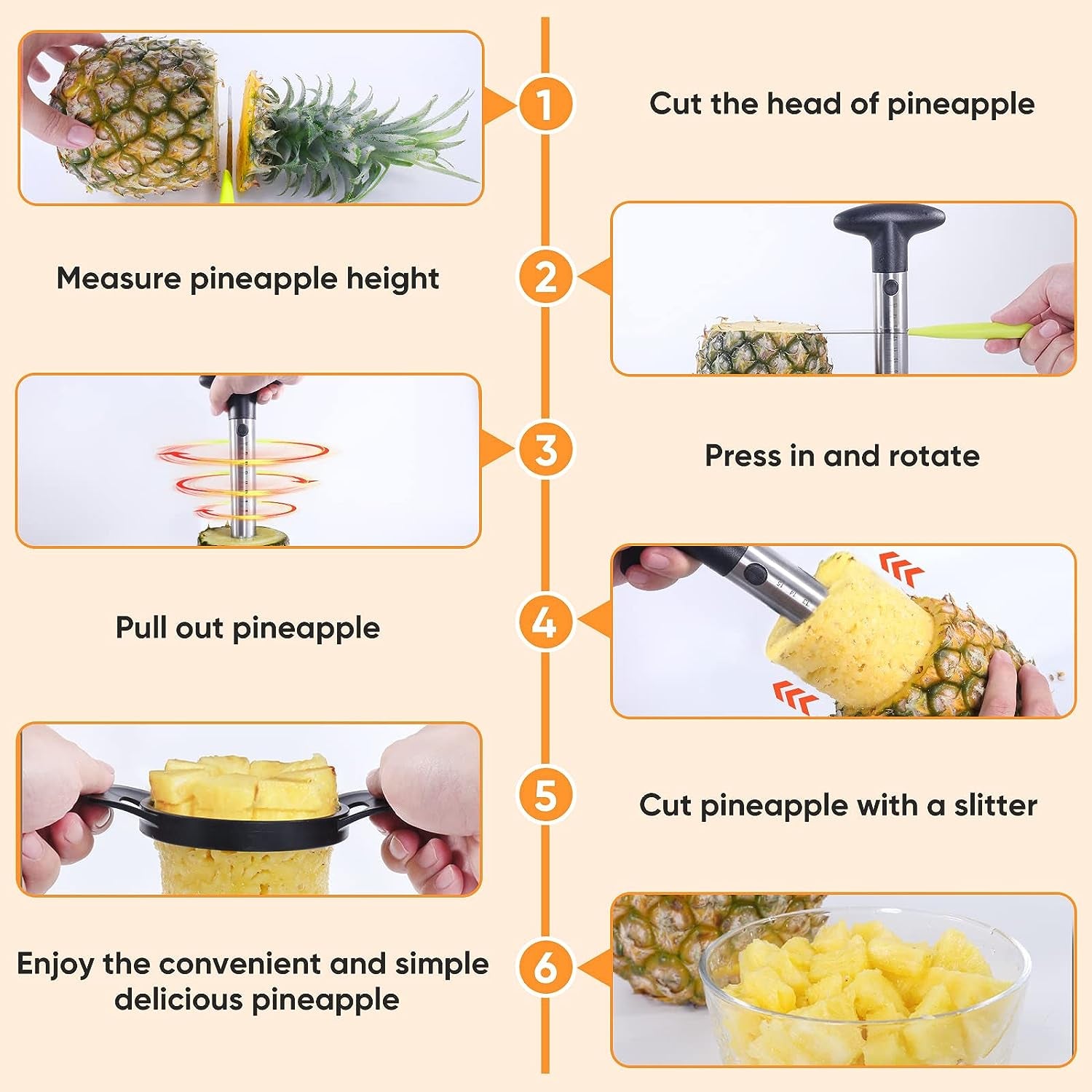 1
Cut the head of pineapple

2
Measure pineapple height

3
Press in and rotate

4
Pull out pineapple

5
Cut pineapple with a slitter

6
Enjoy the convenient and simple delicious pineapple