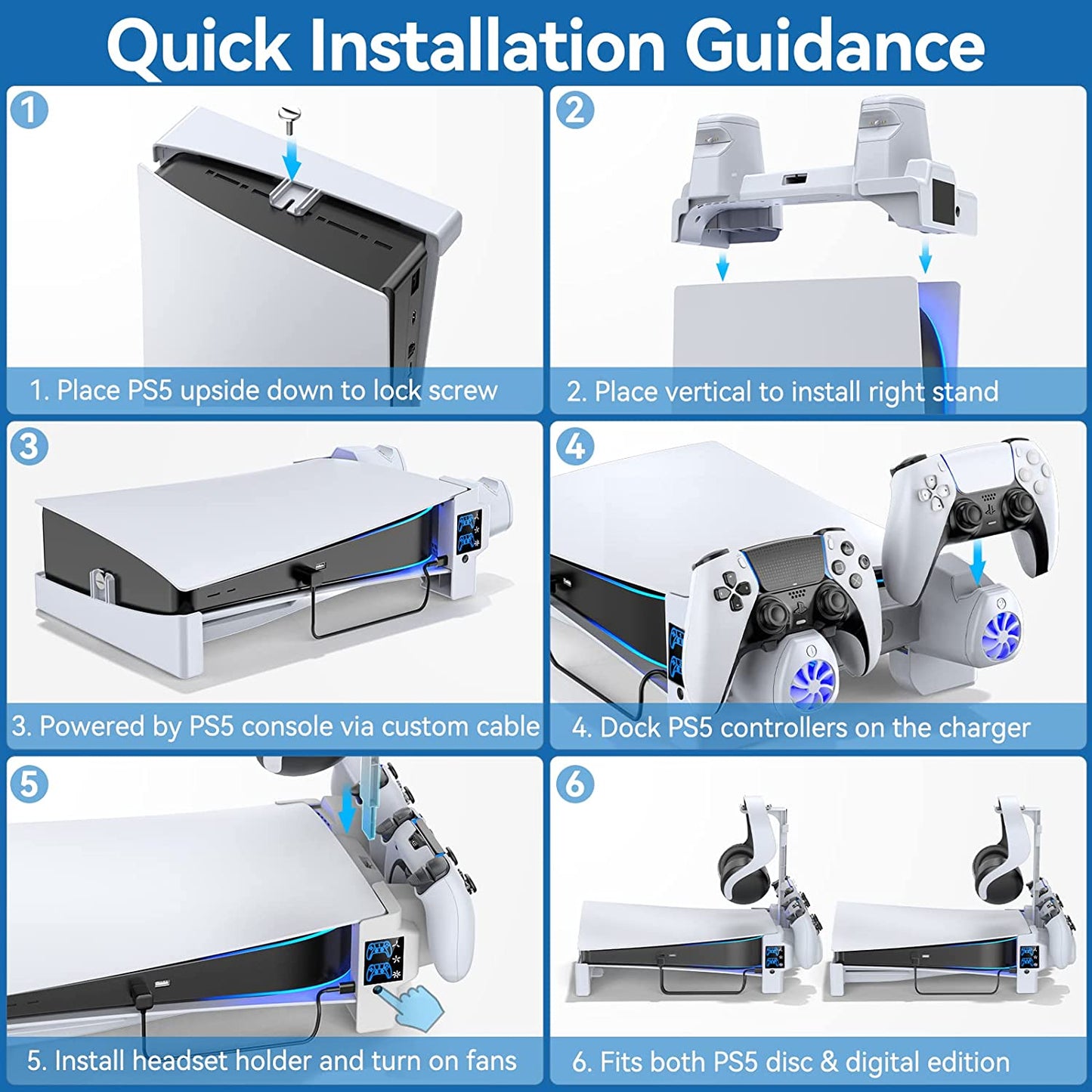 Quick Installation Guidance

1

1. Place PS5 upside down to lock screw

2

2. Place vertical to install right stand

3

3. Powered by PS5 console via custom cable

4

4. Dock PS5 controllers on the charger

5

5. Install headset holder and turn on fans

6

6. Fits both PS5 disc & digital edition