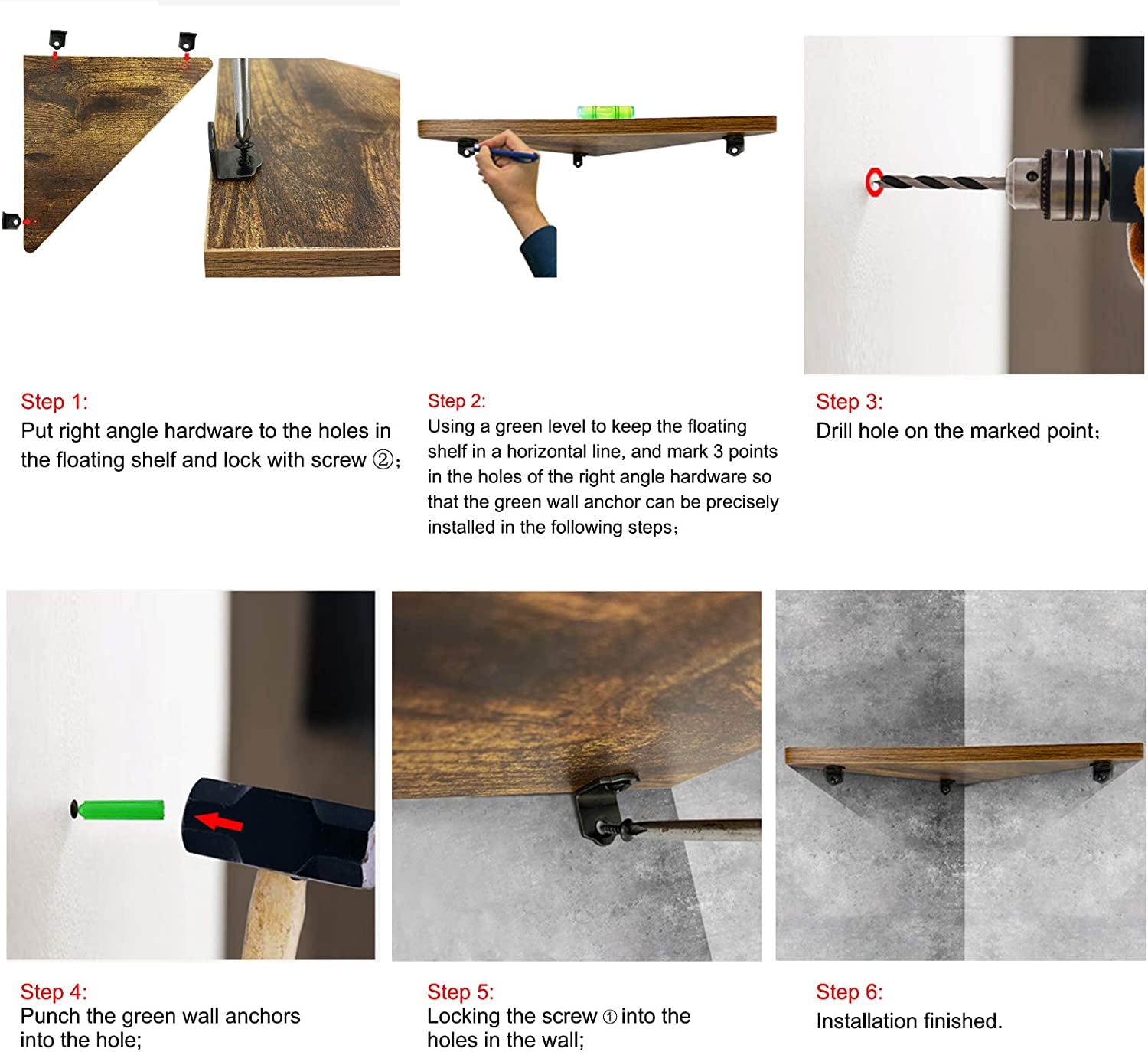 Step 1:
Put right angle hardware to the holes in the floating shelf and lock with screw ②;

Step 2:
Using a green level to keep the floating shelf in a horizontal line, and mark 3 points in the holes of the right angle hardware so that the green wall anchor can be precisely installed in the following steps;

Step 3:
Drill hole on the marked point;

Step 4:
Punch the green wall anchors into the hole;

Step 5:
Locking the screw ① into the holes in the wall;

Step 6:
Installation finished.