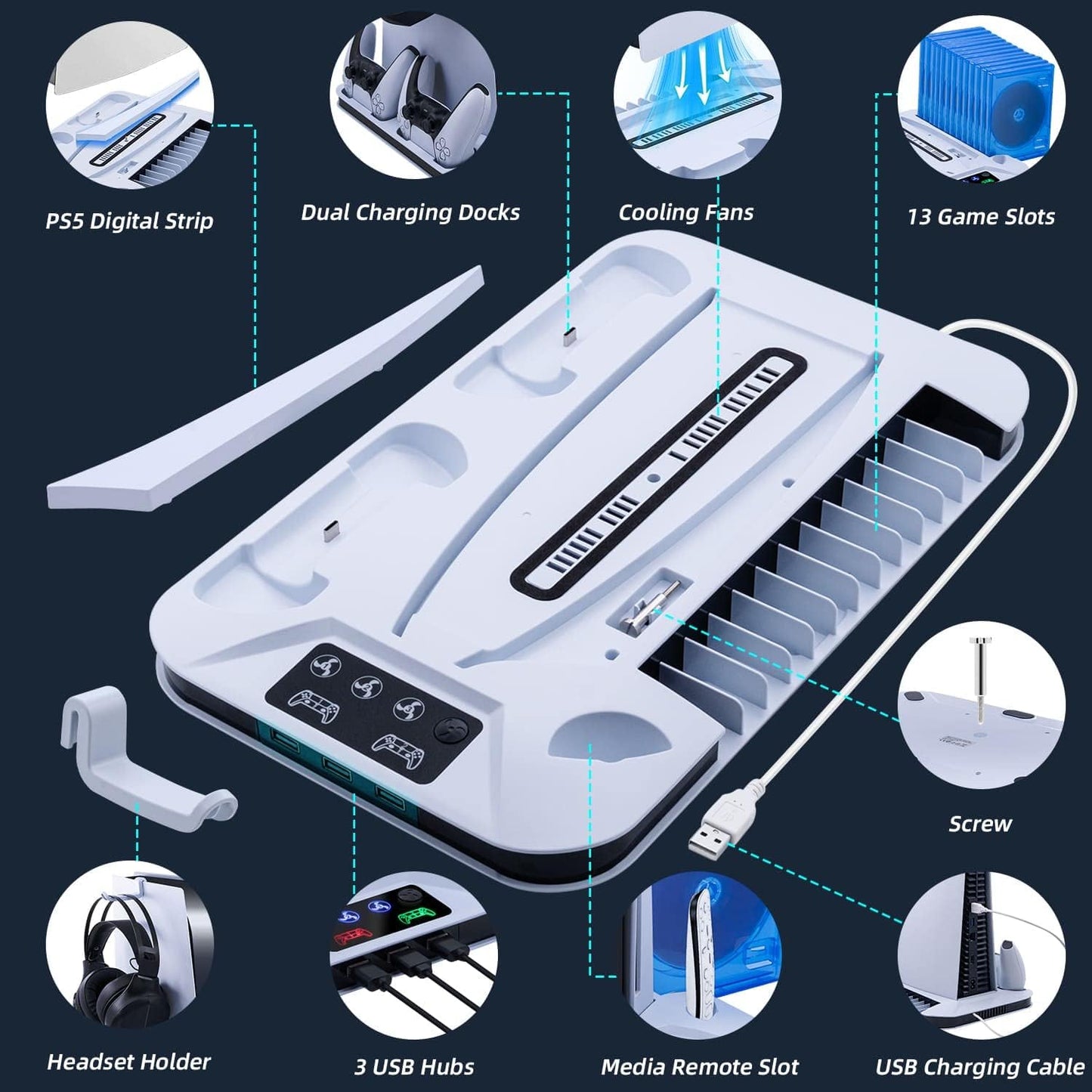 PS5 Digital Strip

Dual Charging Docks

Cooling Fans

13 Game Slots

Screw

Headset Holder

3 USB Hubs

Media Remote Slot

USB Charging Cable