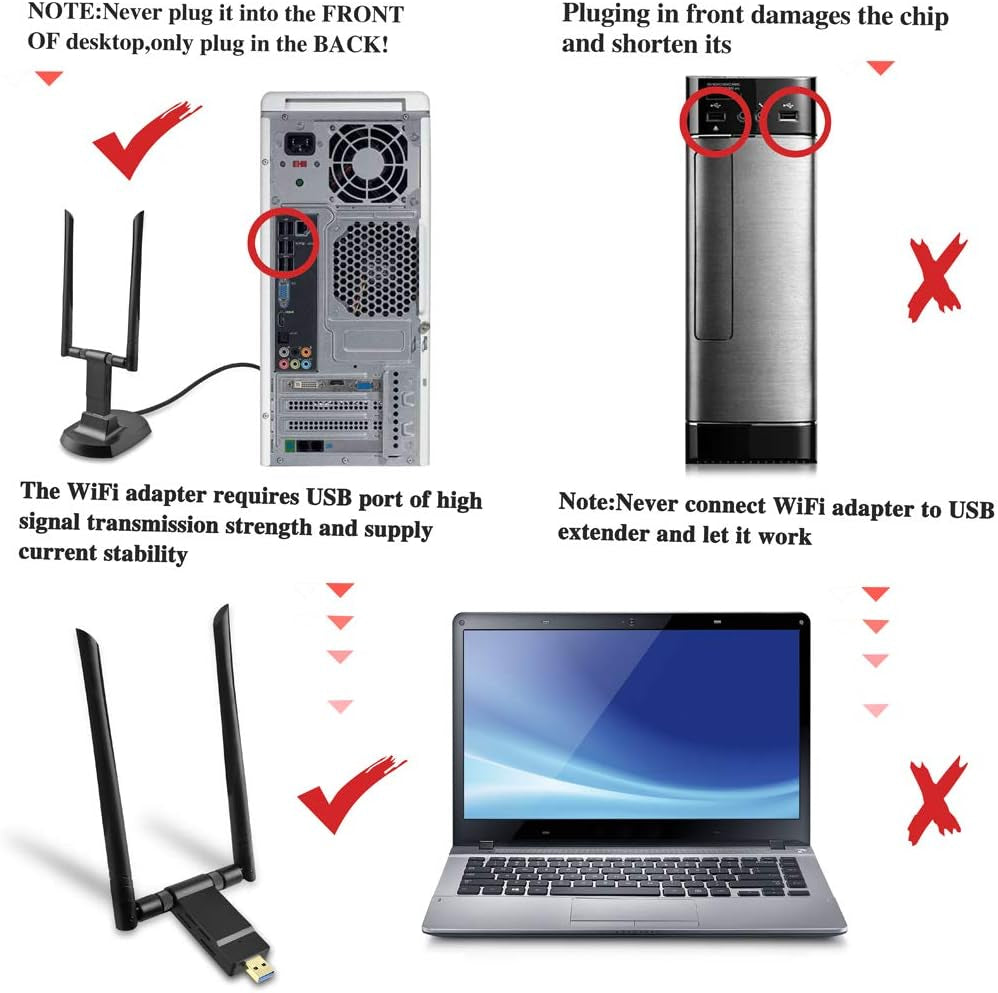 NOTE:Never plug it into the FRONT OF desktop,only plug in the BACK!

Pluging in front damages the chip and shorten its

The WiFi adapter requires USB port of high signal transmission strength and supply current stability

Note:Never connect WiFi adapter to USB extender and let it work