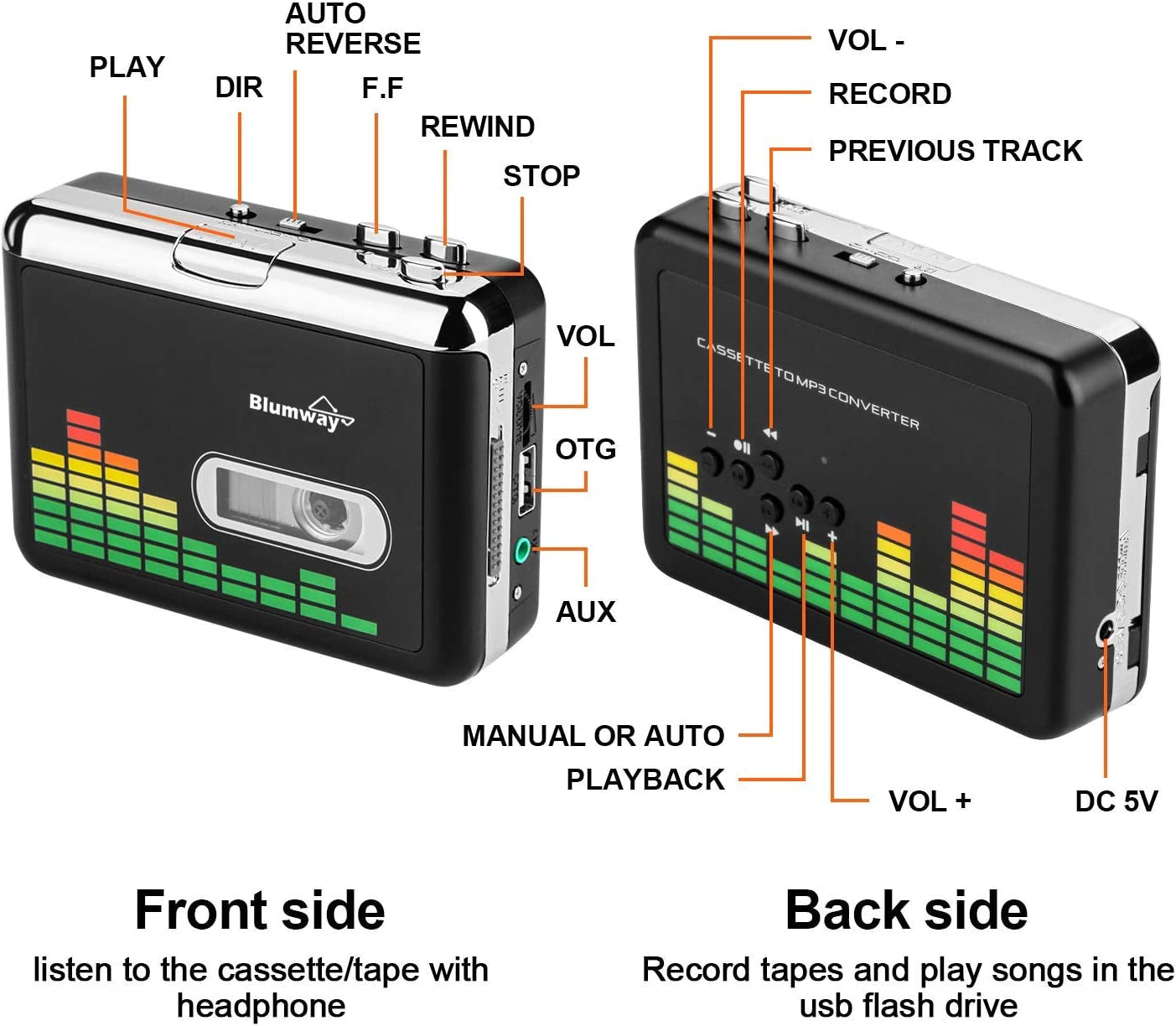 PLAY
DIR
AUTO REVERSE
F.F
REWIND
STOP
VOL
OTG
AUX
Blumway

VOL -
RECORD
PREVIOUS TRACK
CASSETTE TO MP3 CONVERTER
MANUAL OR AUTO
PLAYBACK
VOL +
DC 5V

Front side
listen to the cassette/tape with headphone

Back side
Record tapes and play songs in the usb flash drive