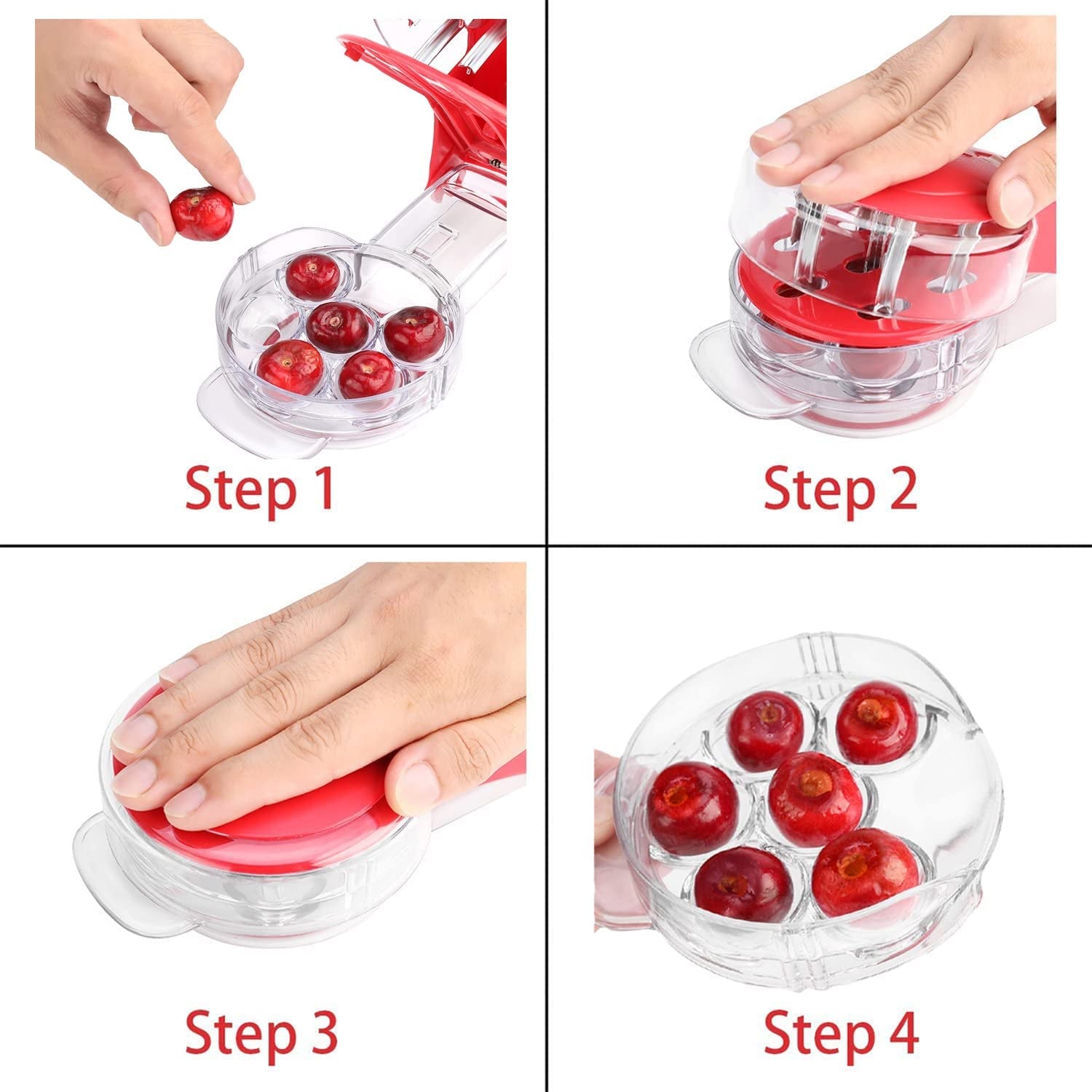 Step 1

Step 2

Step 3

Step 4