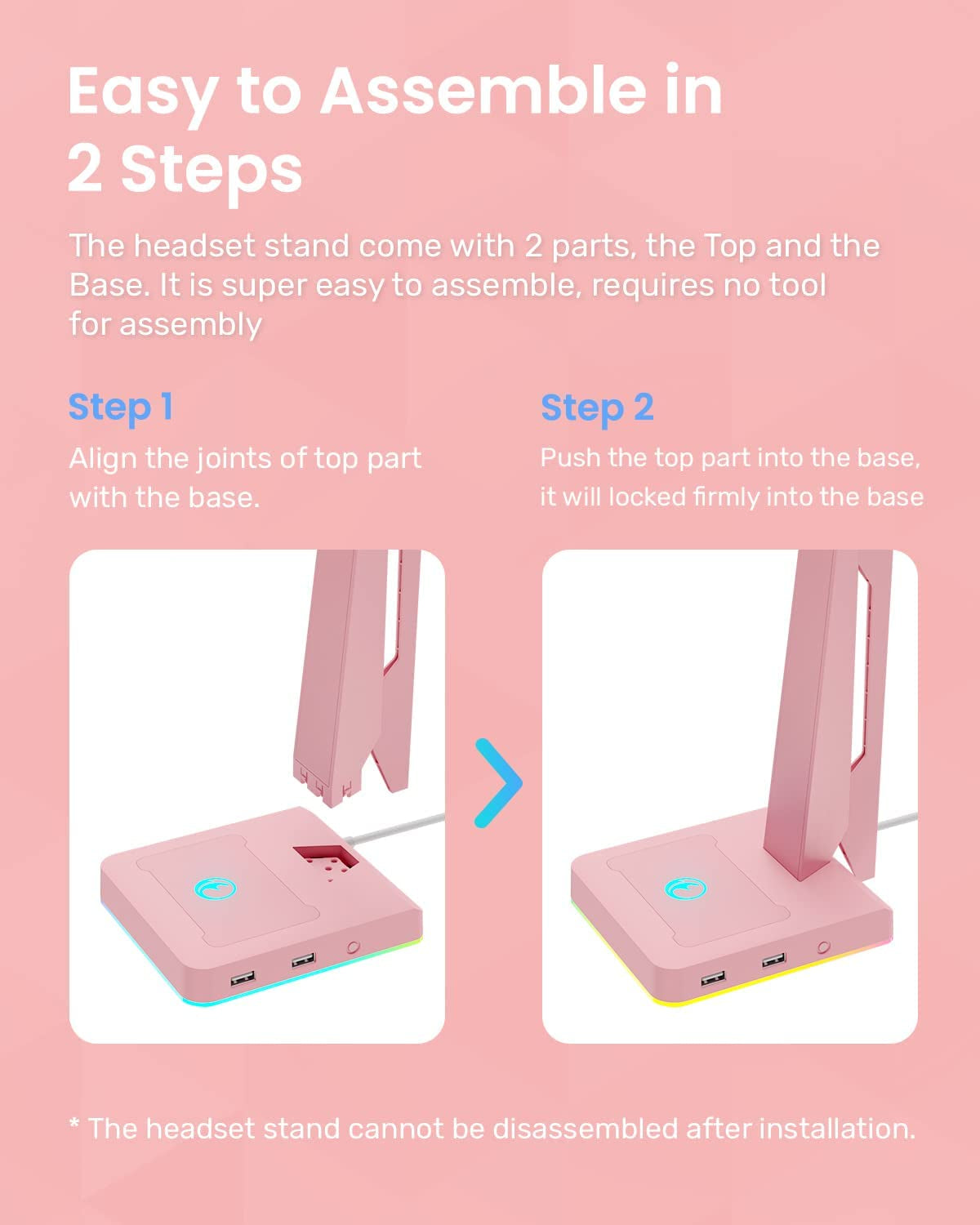 Easy to Assemble in 2 Steps

The headset stand come with 2 parts, the Top and the Base. It is super easy to assemble, requires no tool for assembly

Step 1

Align the joints of top part with the base.

Step 2

Push the top part into the base, it will locked firmly into the base

* The headset stand cannot be disassembled after installation.