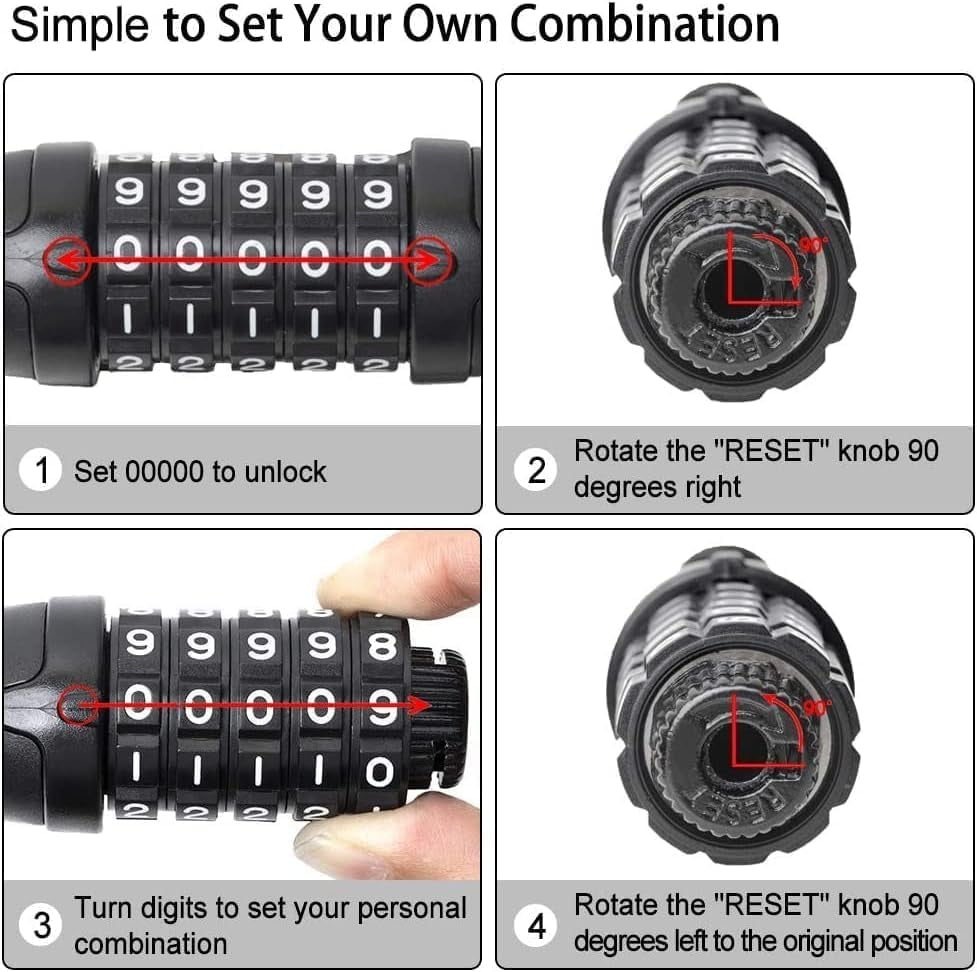 Simple to Set Your Own Combination

9 9 9 9 9
0 0 0 0 0
1 1 1 1 1
2 2 2 2 2

1 Set 00000 to unlock

90°
RESET

2 Rotate the "RESET" knob 90 degrees right

9 9 9 9 8
0 0 0 0 9
1 1 1 1 0
2 2 2 2

3 Turn digits to set your personal combination

90°
RESET

4 Rotate the "RESET" knob 90 degrees left to the original position