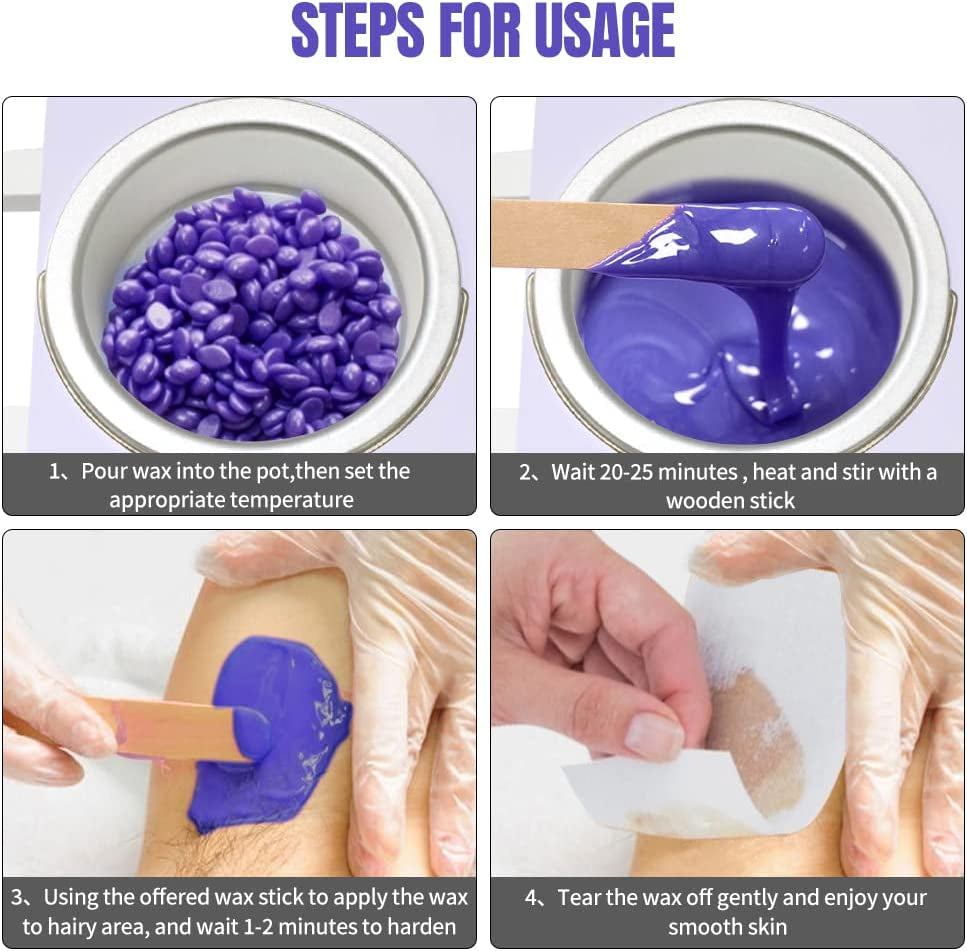 STEPS FOR USAGE

1、Pour wax into the pot,then set the appropriate temperature

2、Wait 20-25 minutes , heat and stir with a wooden stick

3、Using the offered wax stick to apply the wax to hairy area, and wait 1-2 minutes to harden

4、Tear the wax off gently and enjoy your smooth skin