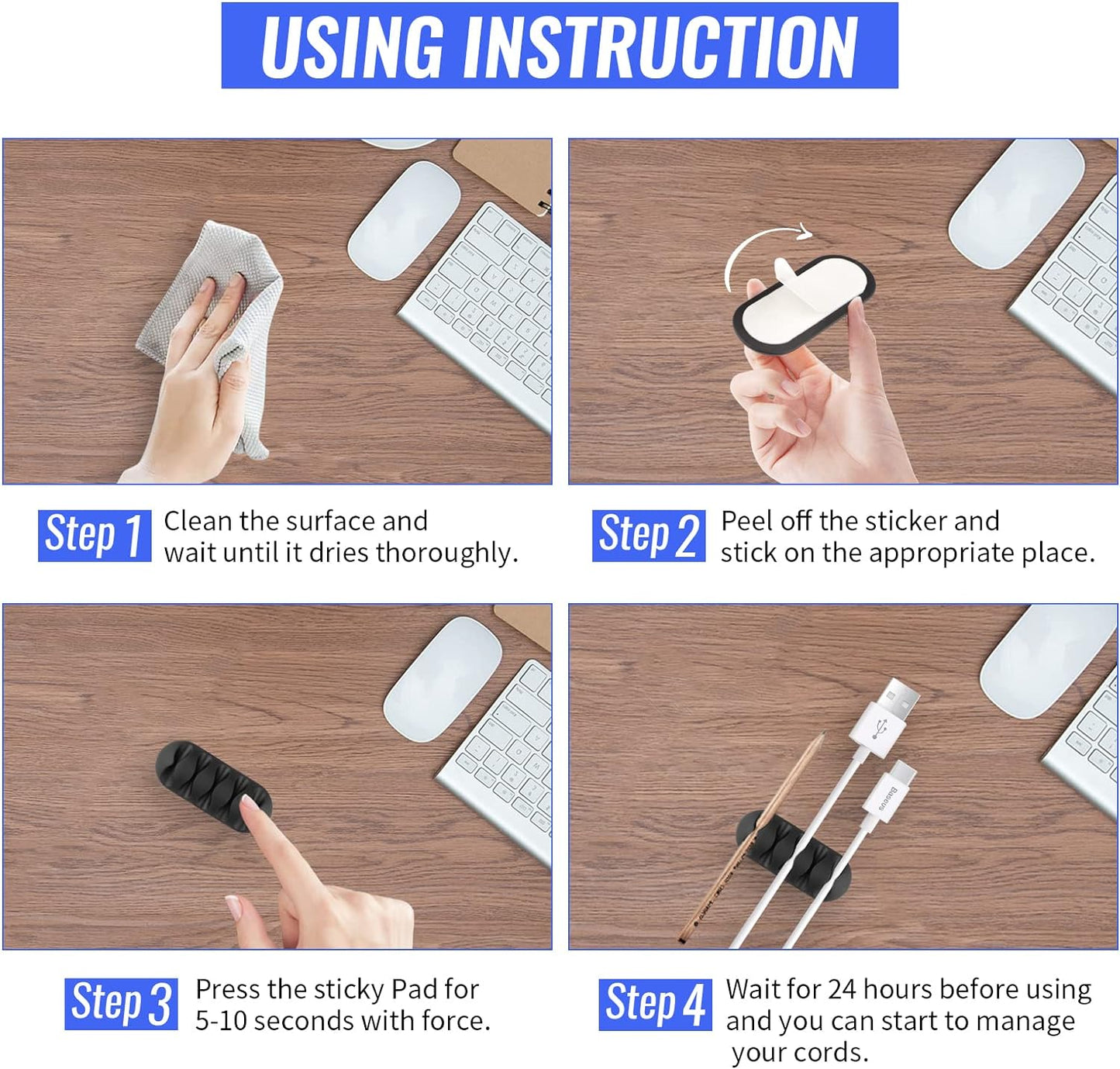 USING INSTRUCTION

Step 1 Clean the surface and wait until it dries thoroughly.

Step 2 Peel off the sticker and stick on the appropriate place.

Baseus

Step 3 Press the sticky Pad for 5-10 seconds with force.

Step 4 Wait for 24 hours before using and you can start to manage your cords.