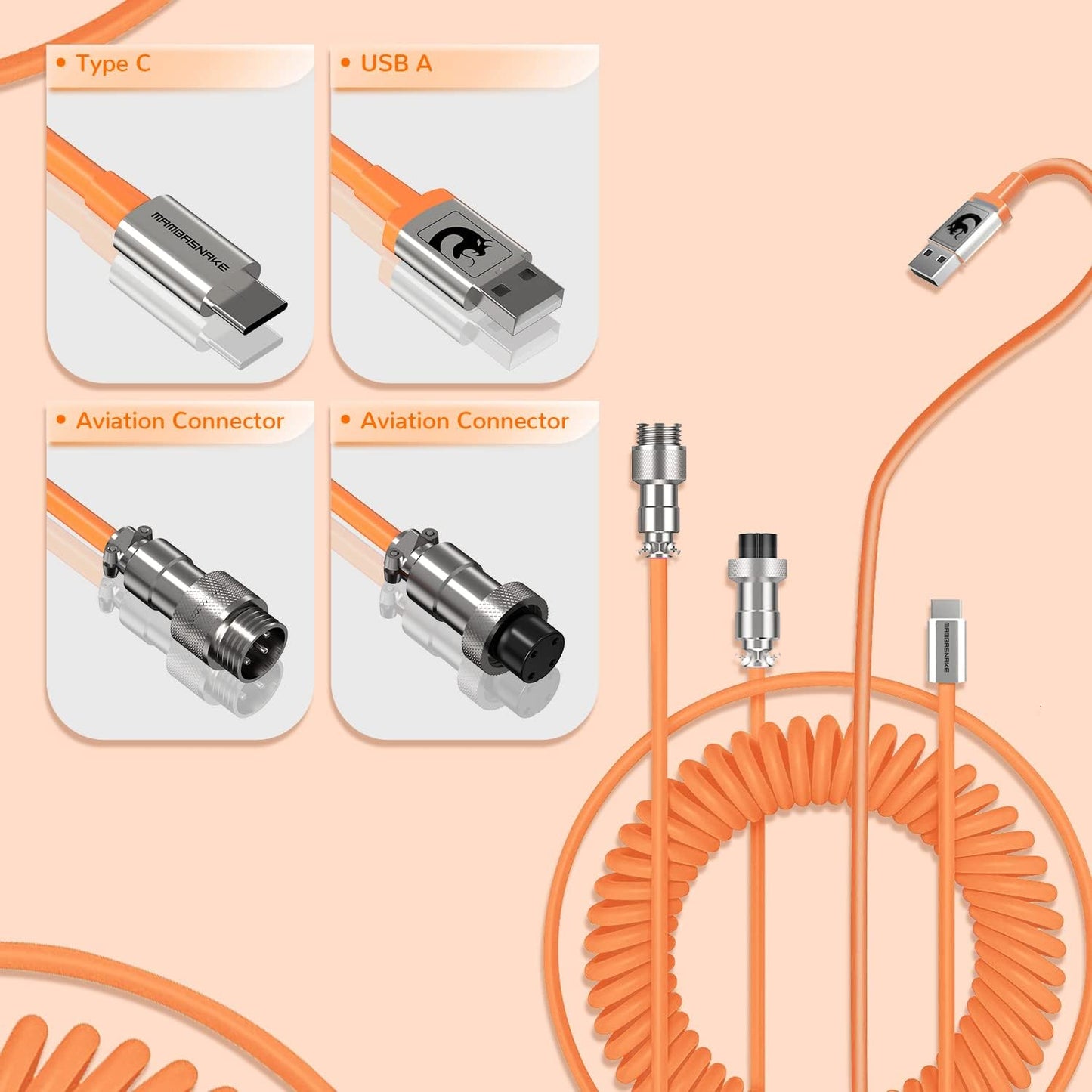 • Type C

MAMBASNAKE

• USB A

• Aviation Connector

• Aviation Connector

MAMBASNAKE