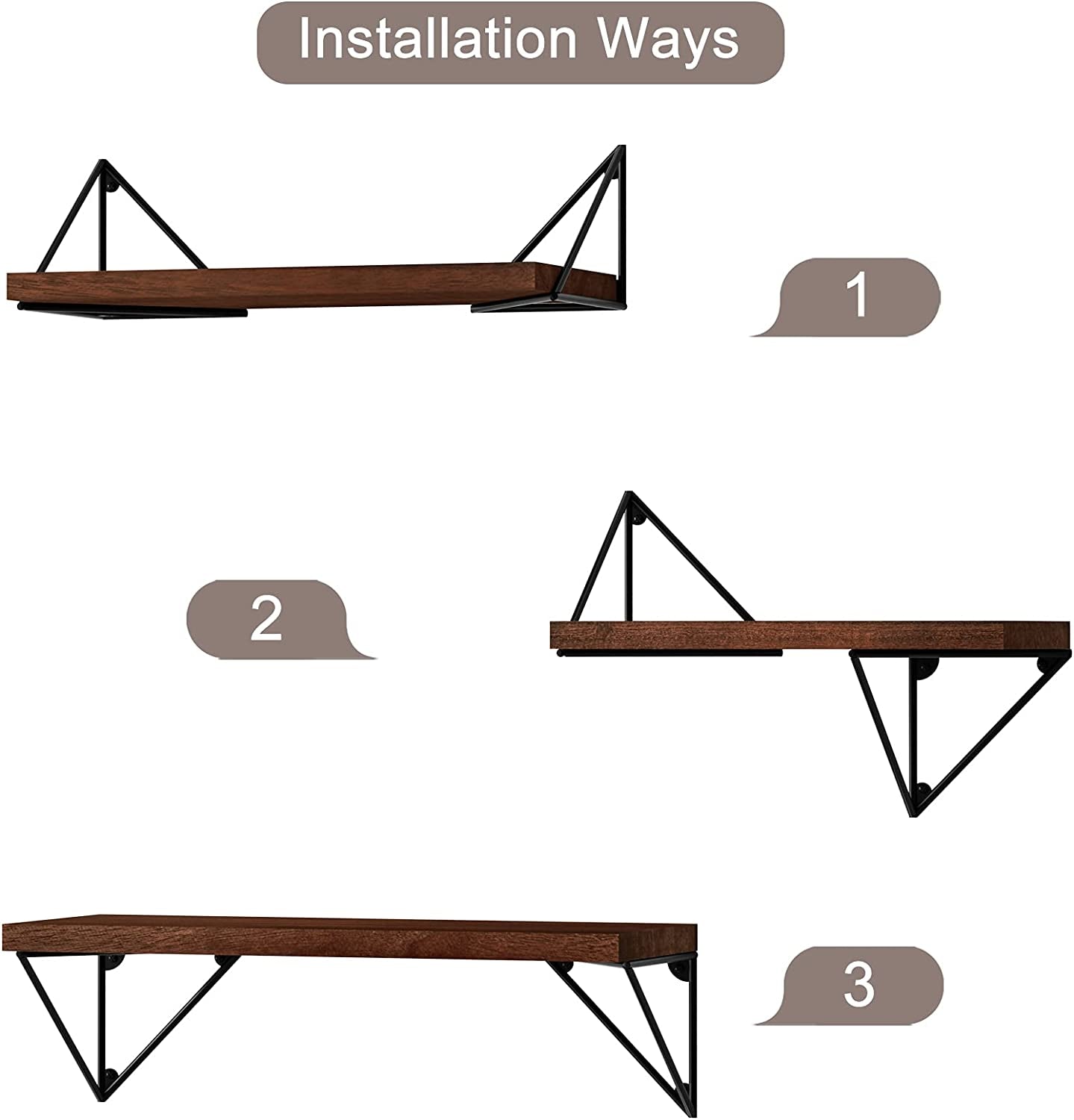 Installation Ways

1

2

3