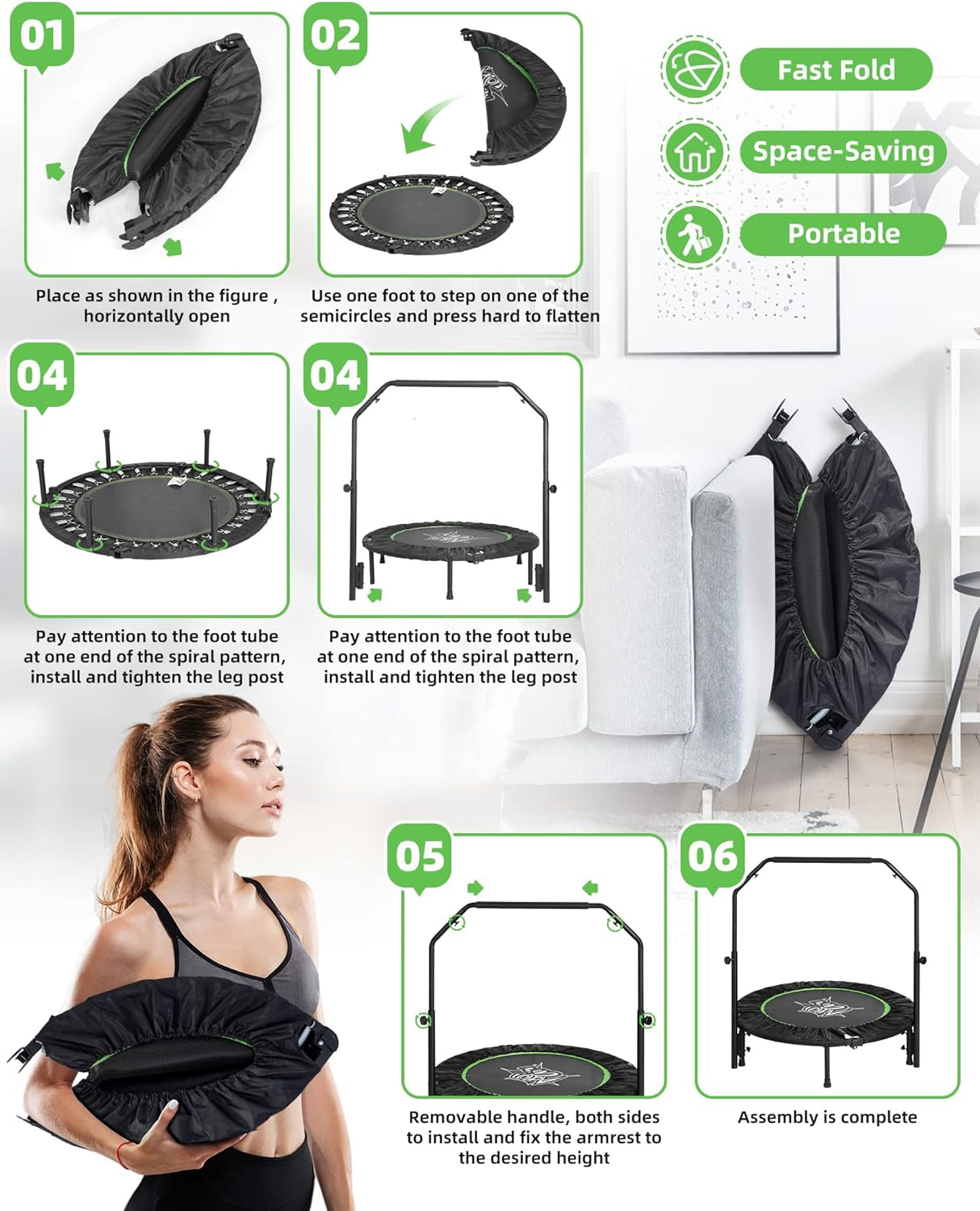 01

Place as shown in the figure , horizontally open

02

Use one foot to step on one of the semicircles and press hard to flatten

Fast Fold

Space-Saving

Portable

04

Pay attention to the foot tube at one end of the spiral pattern, install and tighten the leg post

04

Pay attention to the foot tube at one end of the spiral pattern, install and tighten the leg post

05

Removable handle, both sides to install and fix the armrest to the desired height

06

Assembly is complete