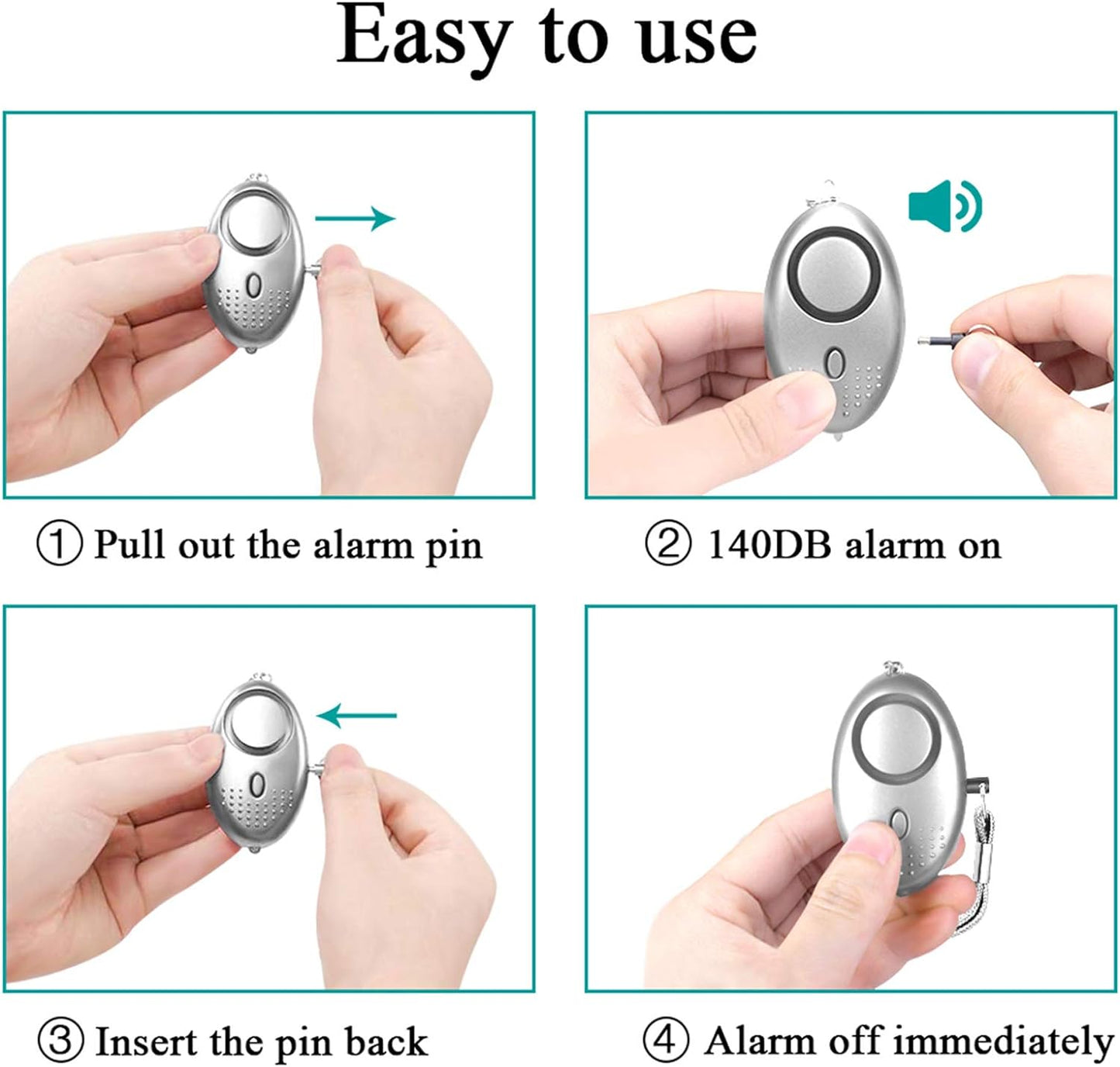 Easy to use

① Pull out the alarm pin

② 140DB alarm on

③ Insert the pin back

④ Alarm off immediately