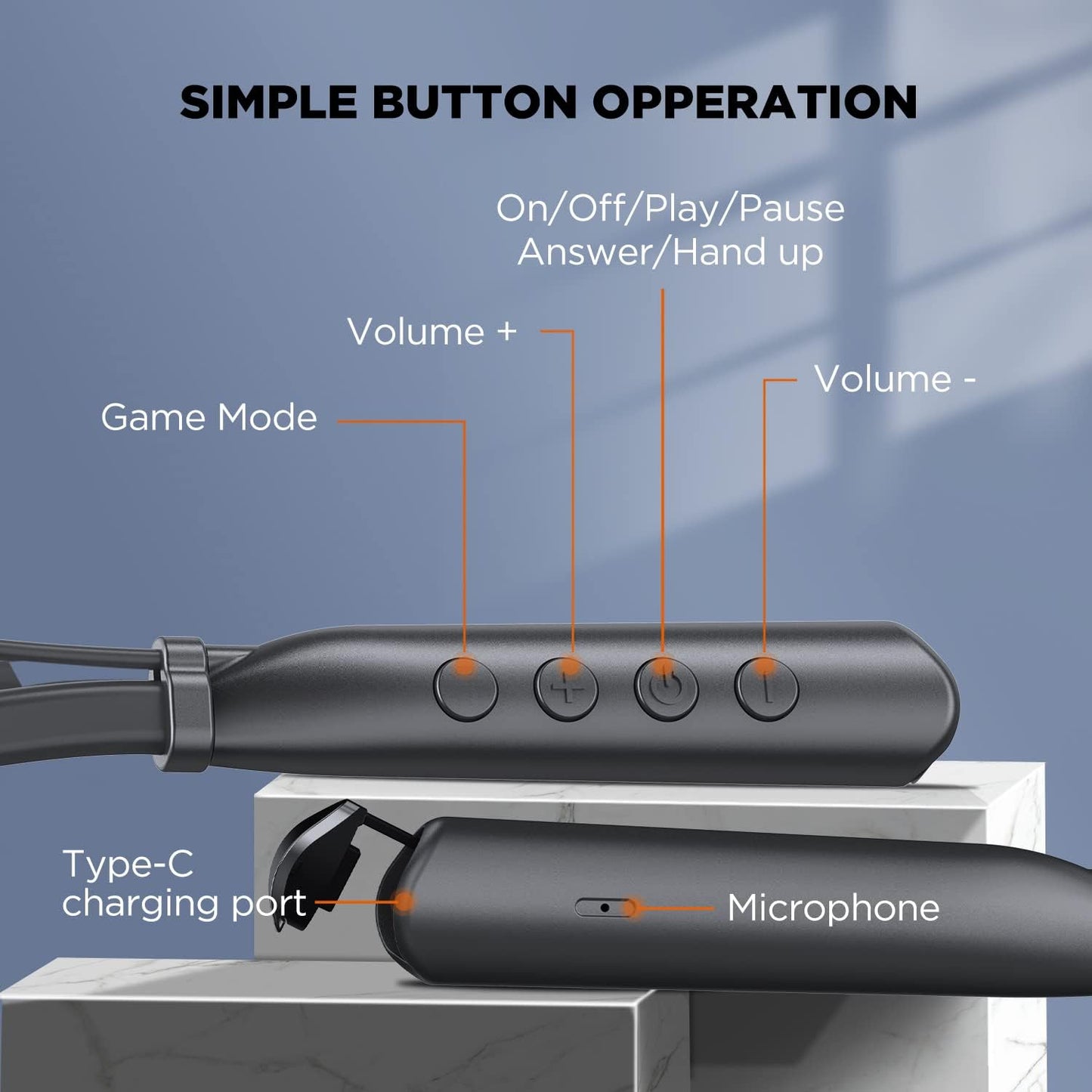 SIMPLE BUTTON OPPERATION

On/Off/Play/Pause
Answer/Hand up

Volume +

Volume -

Game Mode

Type-C
charging port

Microphone