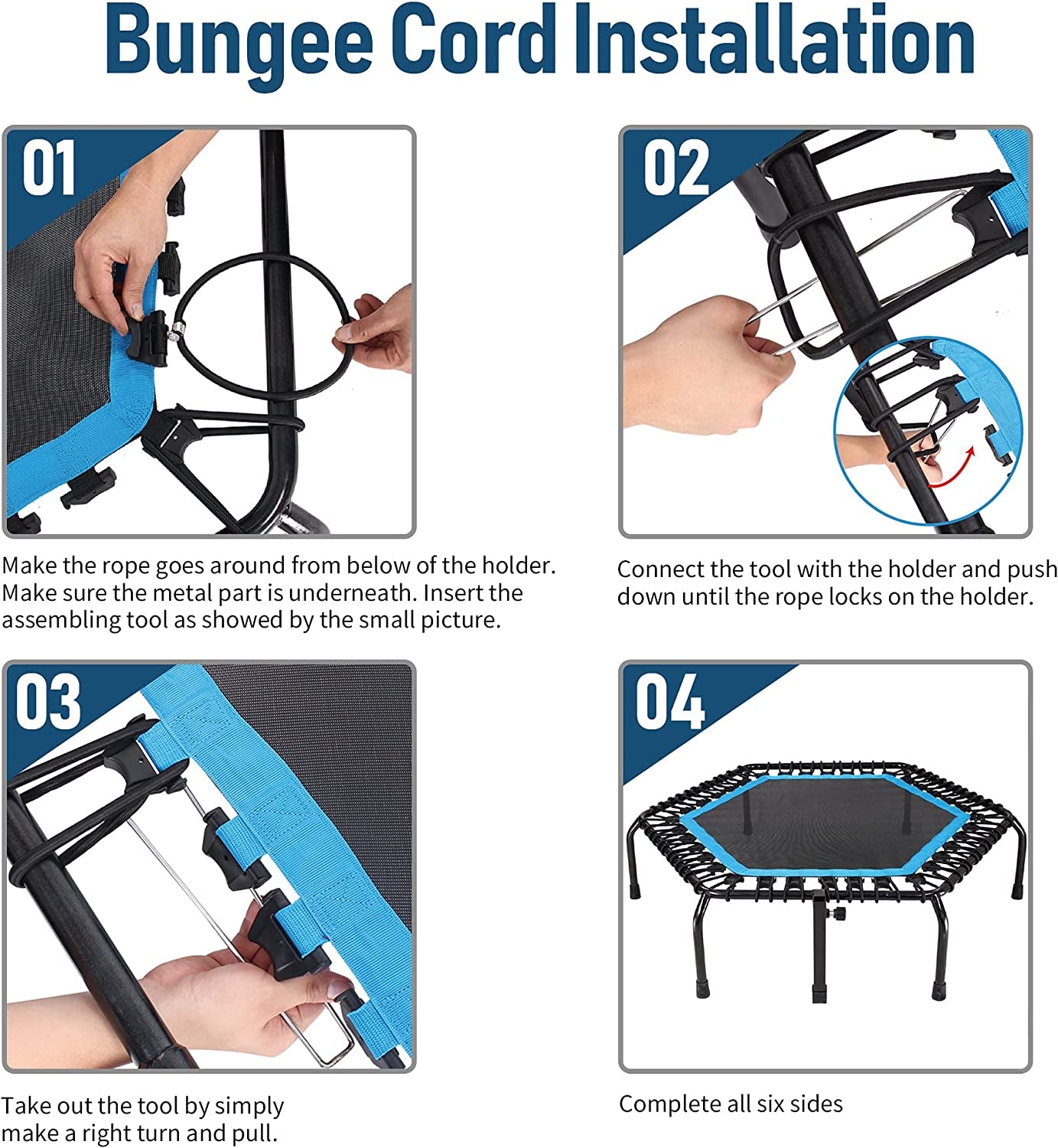 Bungee Cord Installation

01

Make the rope goes around from below of the holder. Make sure the metal part is underneath. Insert the assembling tool as showed by the small picture.

02

Connect the tool with the holder and push down until the rope locks on the holder.

03

Take out the tool by simply make a right turn and pull.

04

Complete all six sides