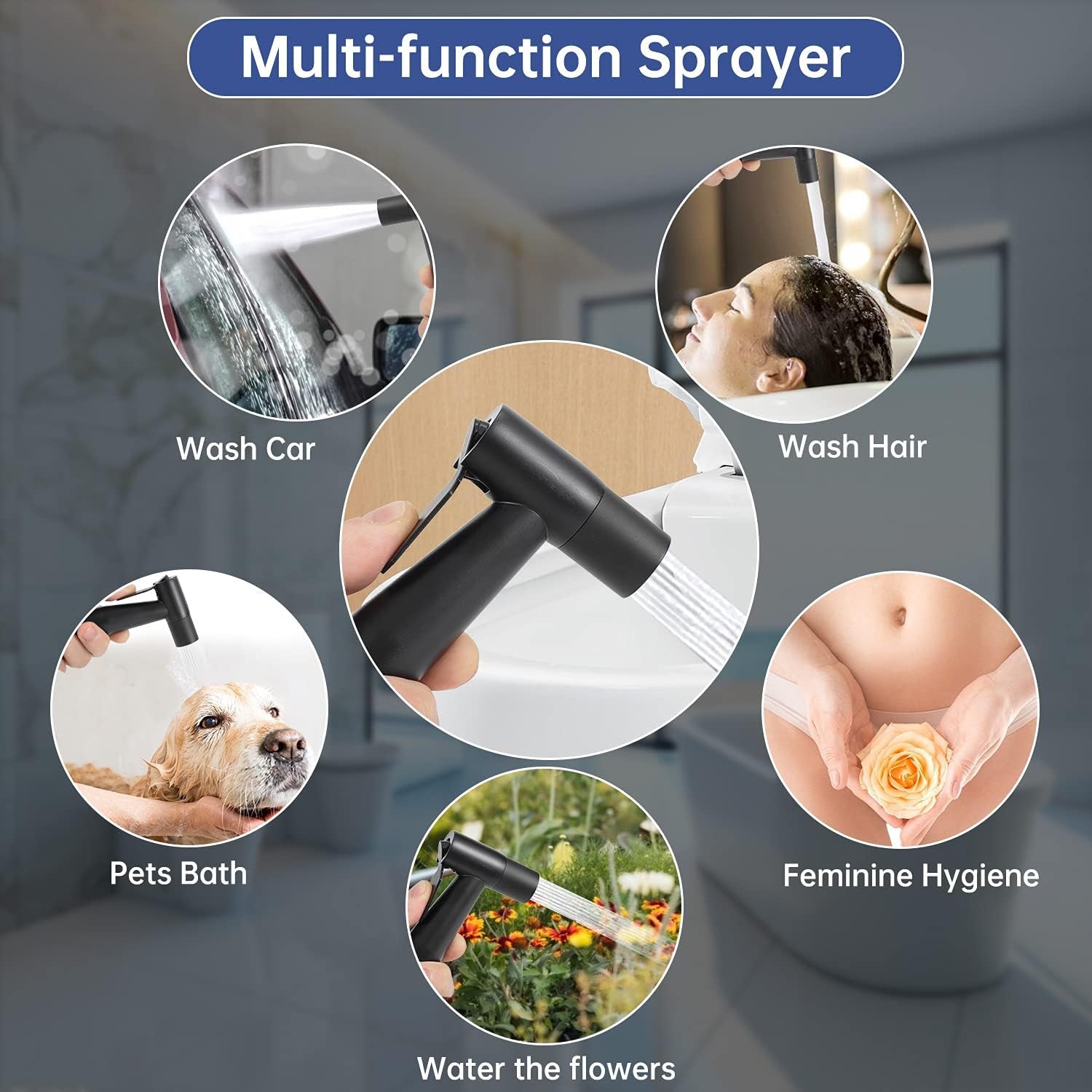 Multi-function Sprayer

Wash Car

Wash Hair

Pets Bath

Feminine Hygiene

Water the flowers