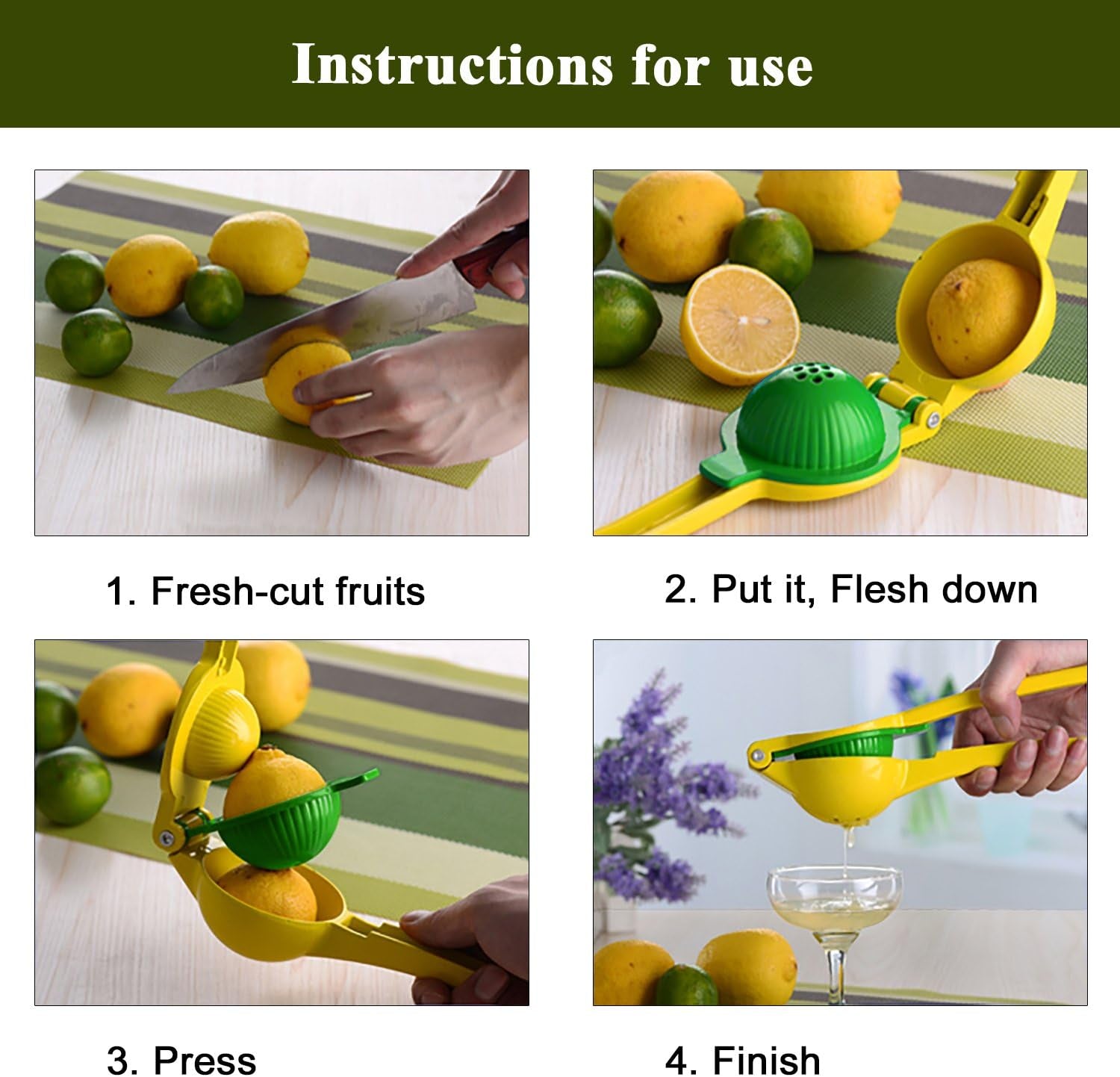 Instructions for use

1. Fresh-cut fruits

2. Put it, Flesh down

3. Press

4. Finish