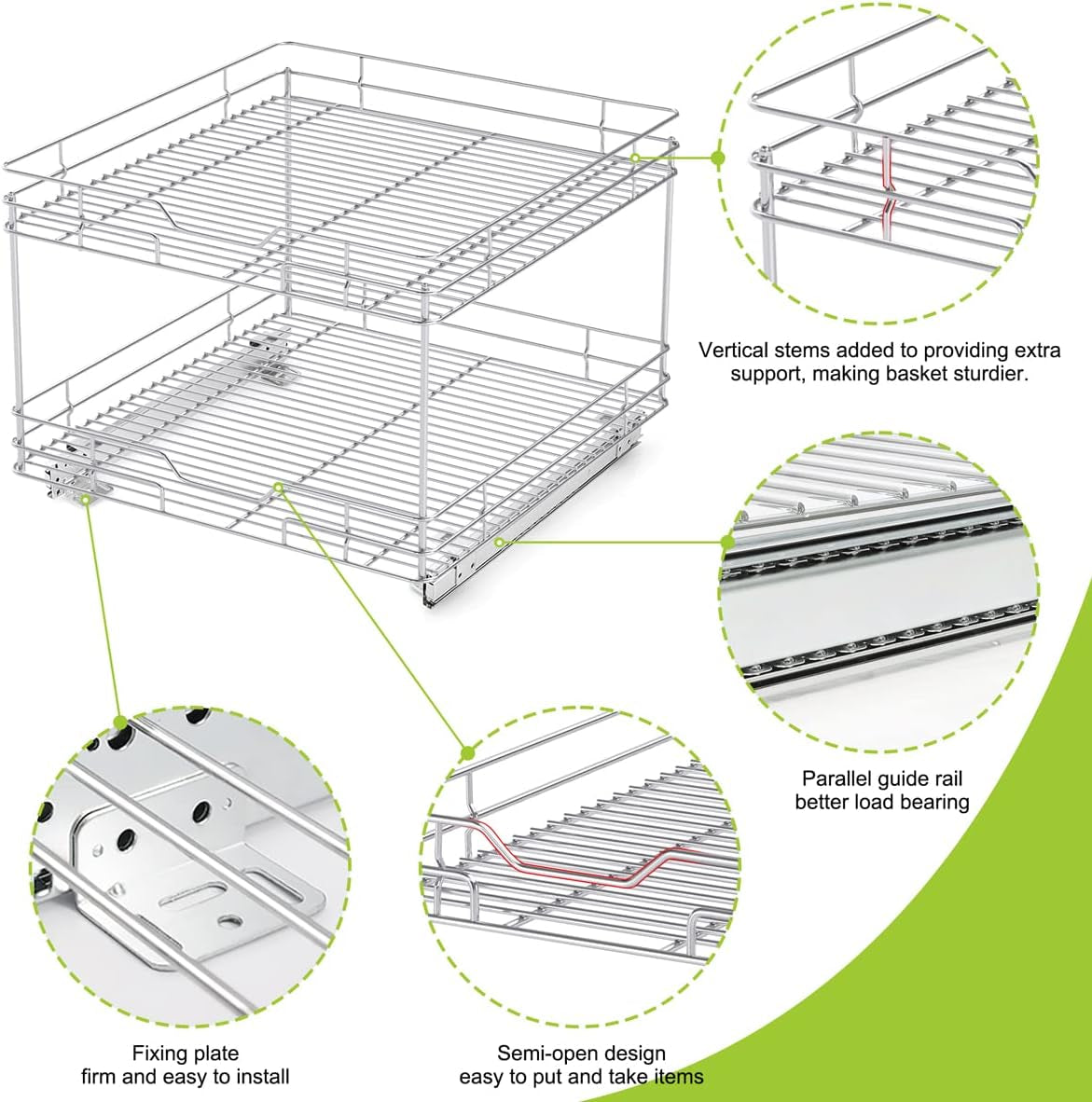 Vertical stems added to providing extra support, making basket sturdier.

Parallel guide rail
better load bearing

Fixing plate
firm and easy to install

Semi-open design
easy to put and take items