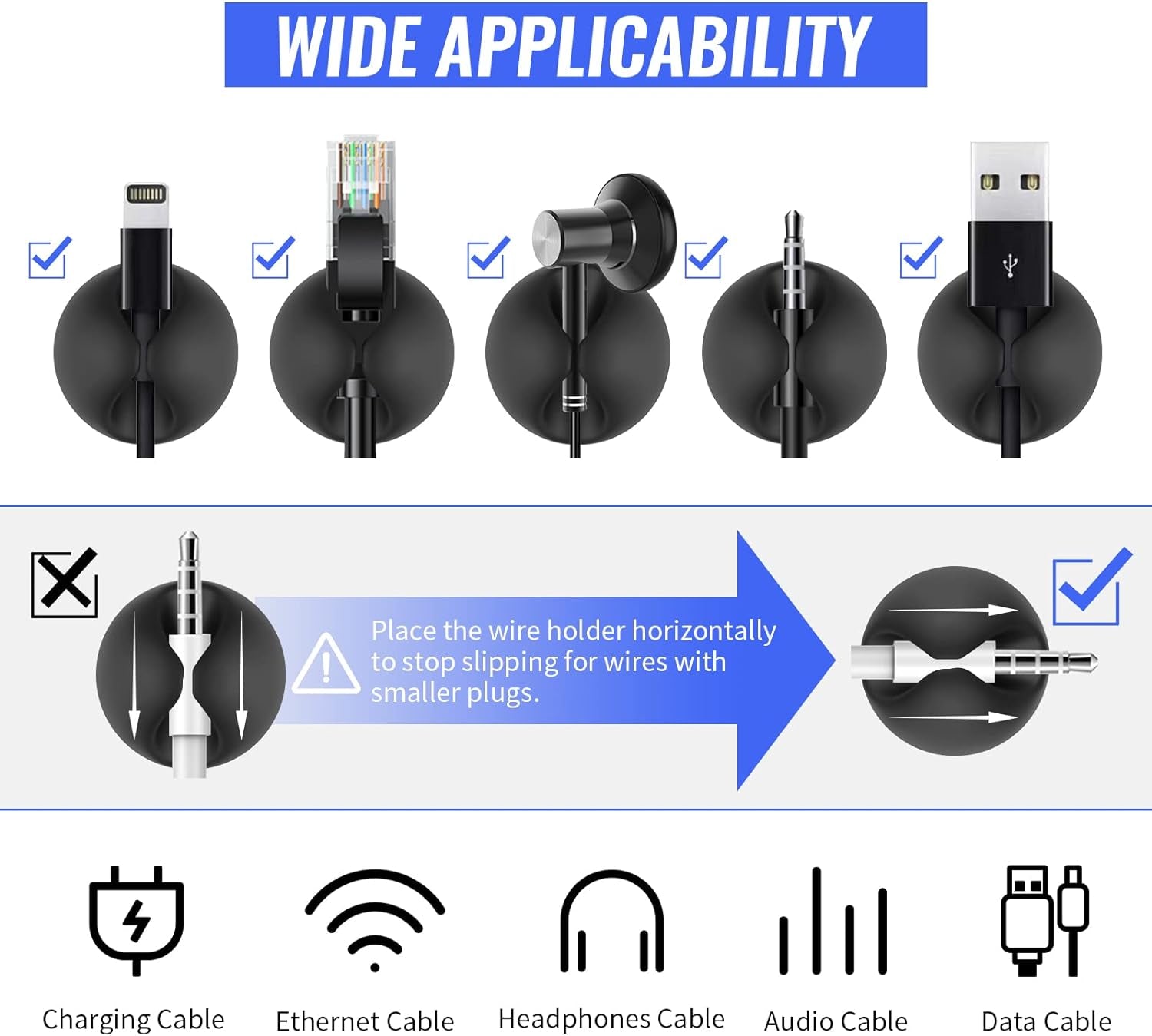 WIDE APPLICABILITY

Place the wire holder horizontally to stop slipping for wires with smaller plugs.

Charging Cable
Ethernet Cable
Headphones Cable
Audio Cable
Data Cable