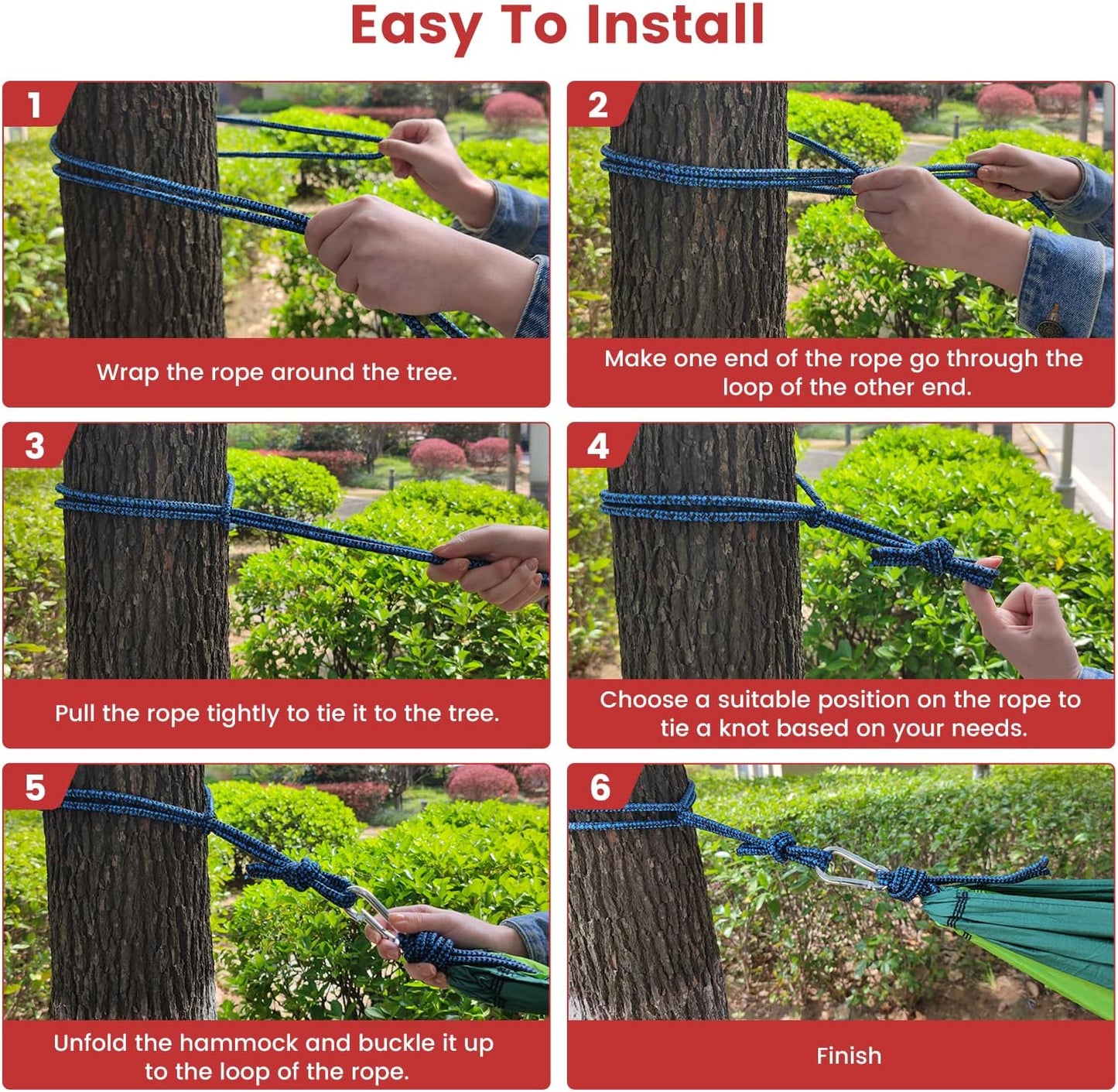 Easy To Install

1

Wrap the rope around the tree.

2

Make one end of the rope go through the loop of the other end.

3

Pull the rope tightly to tie it to the tree.

4

Choose a suitable position on the rope to tie a knot based on your needs.

5

Unfold the hammock and buckle it up to the loop of the rope.

6

Finish