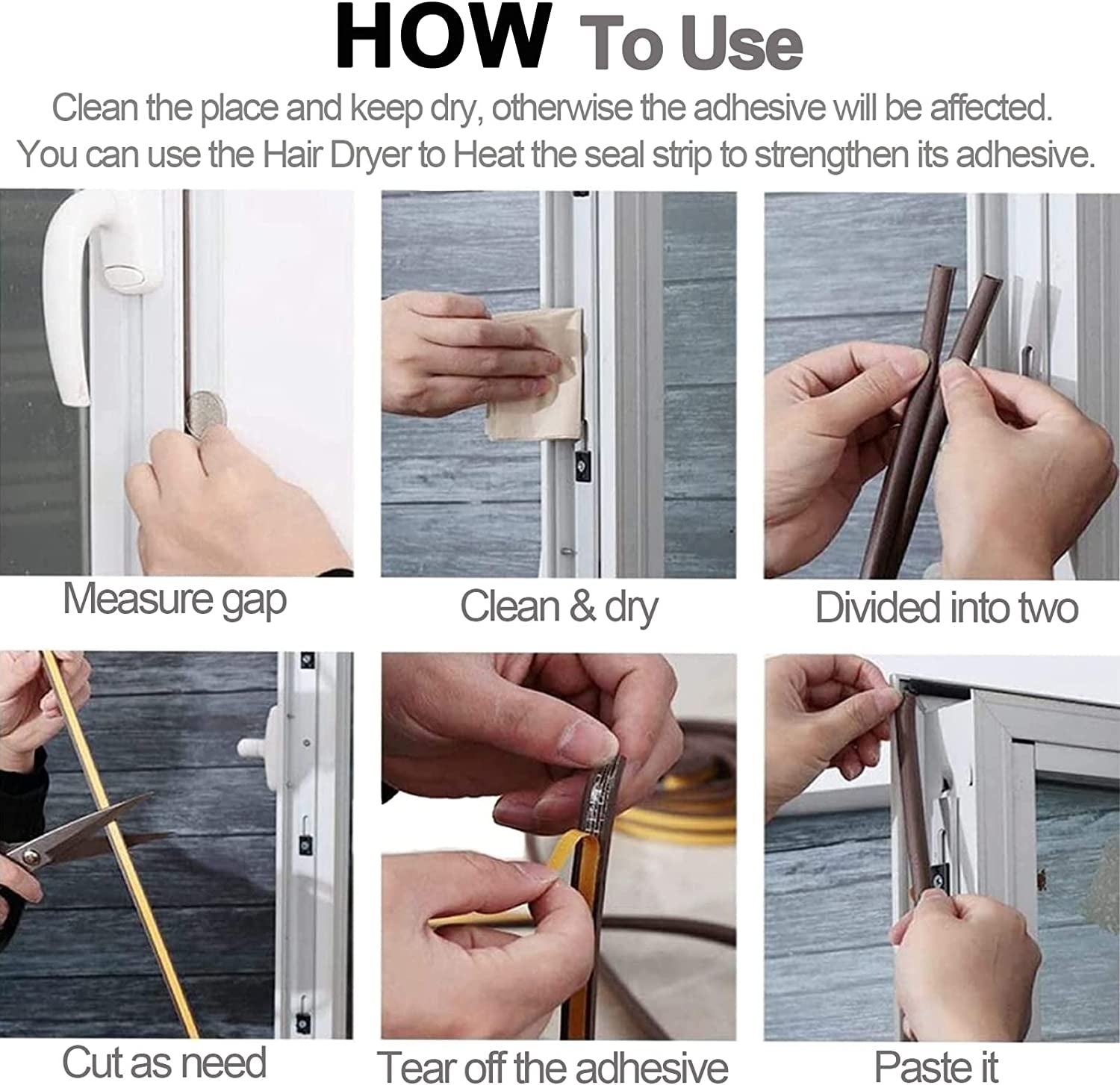 HOW To Use

Clean the place and keep dry, otherwise the adhesive will be affected. You can use the Hair Dryer to Heat the seal strip to strengthen its adhesive.

Measure gap

Clean & dry

Divided into two

Cut as need

Tear off the adhesive

Paste it