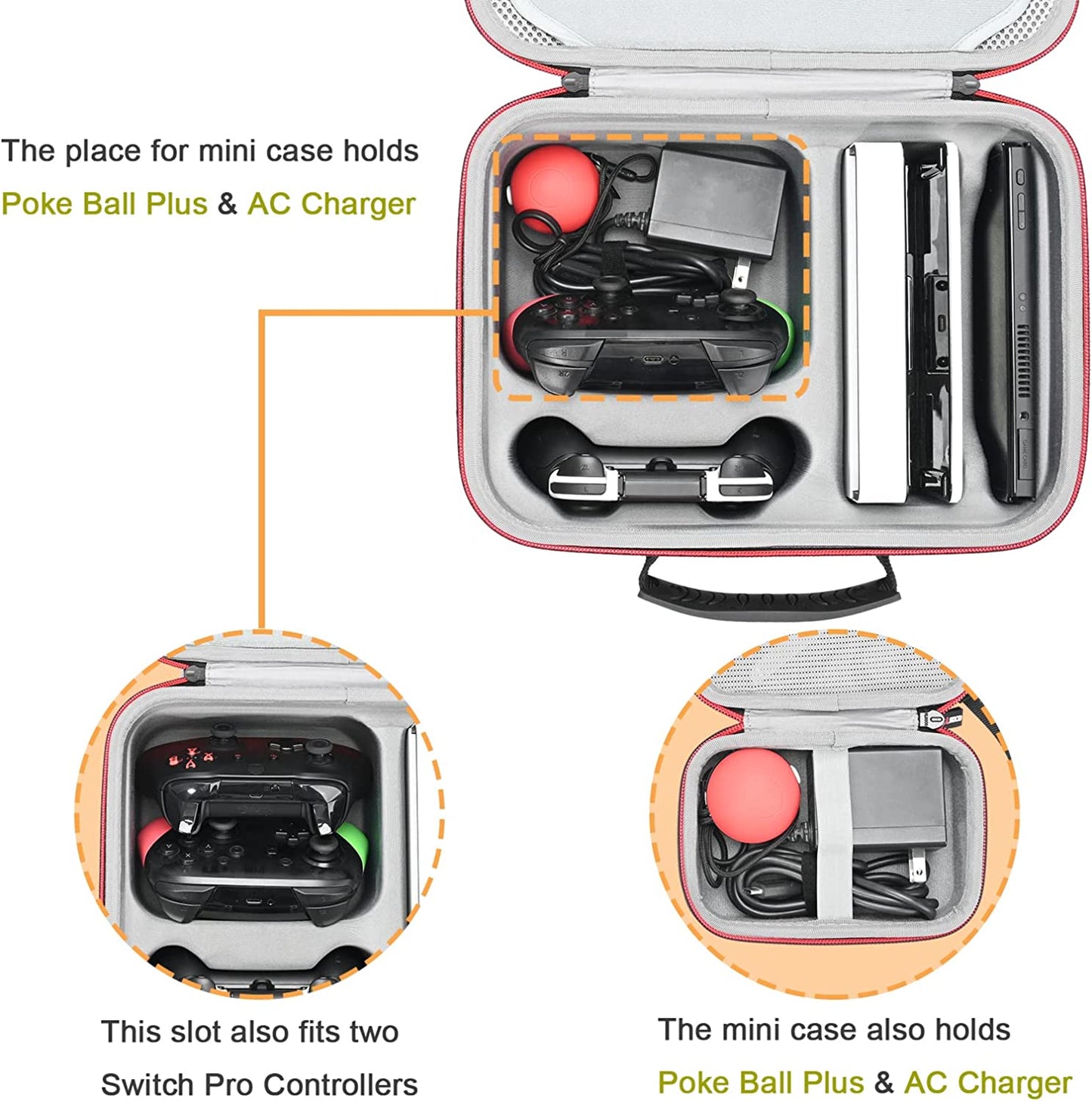 The place for mini case holds
Poke Ball Plus & AC Charger

This slot also fits two
Switch Pro Controllers

The mini case also holds
Poke Ball Plus & AC Charger