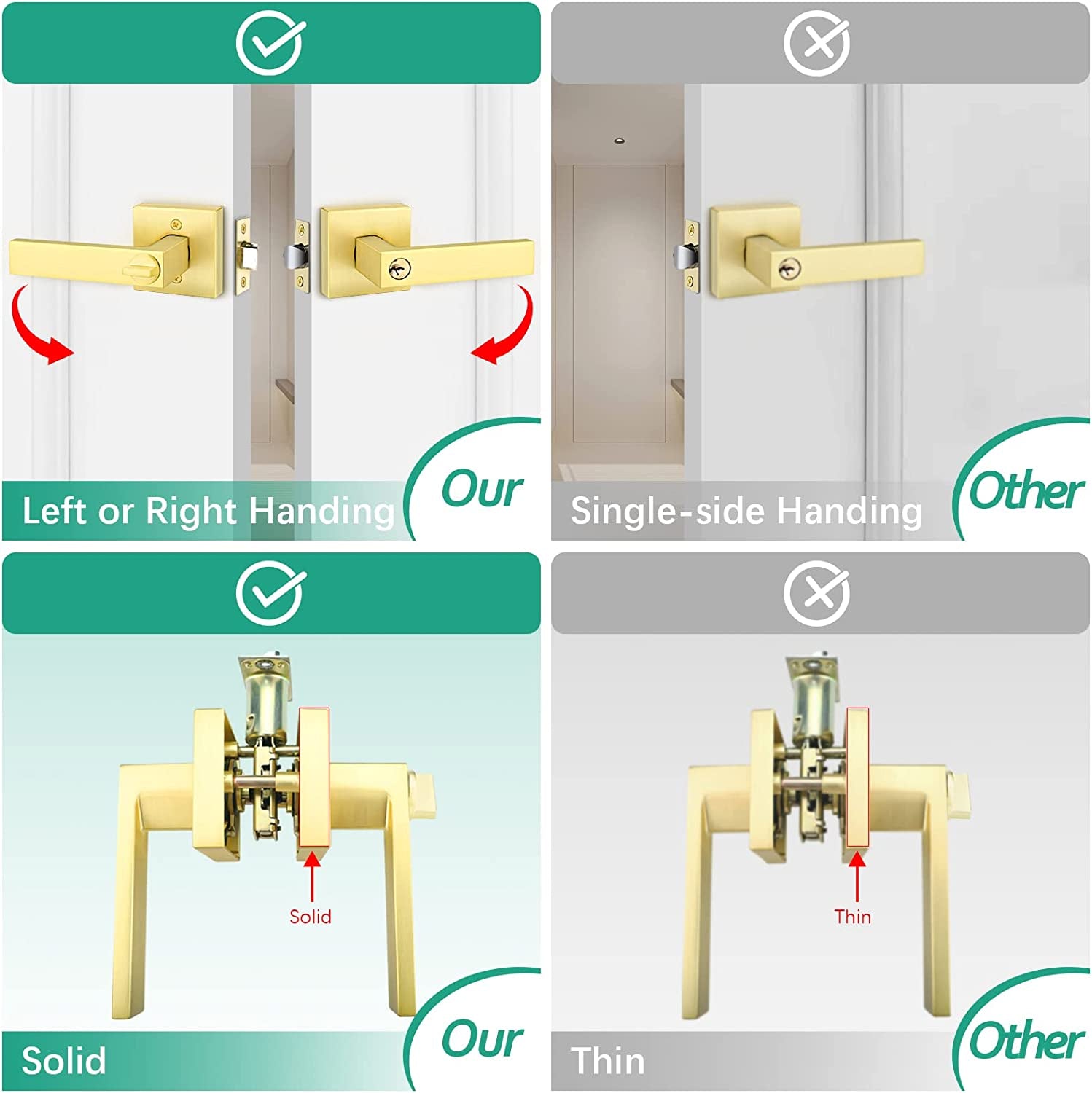 Left or Right Handing

Our

Single-side Handing

Other

Solid

Solid

Our

Thin

Thin

Other