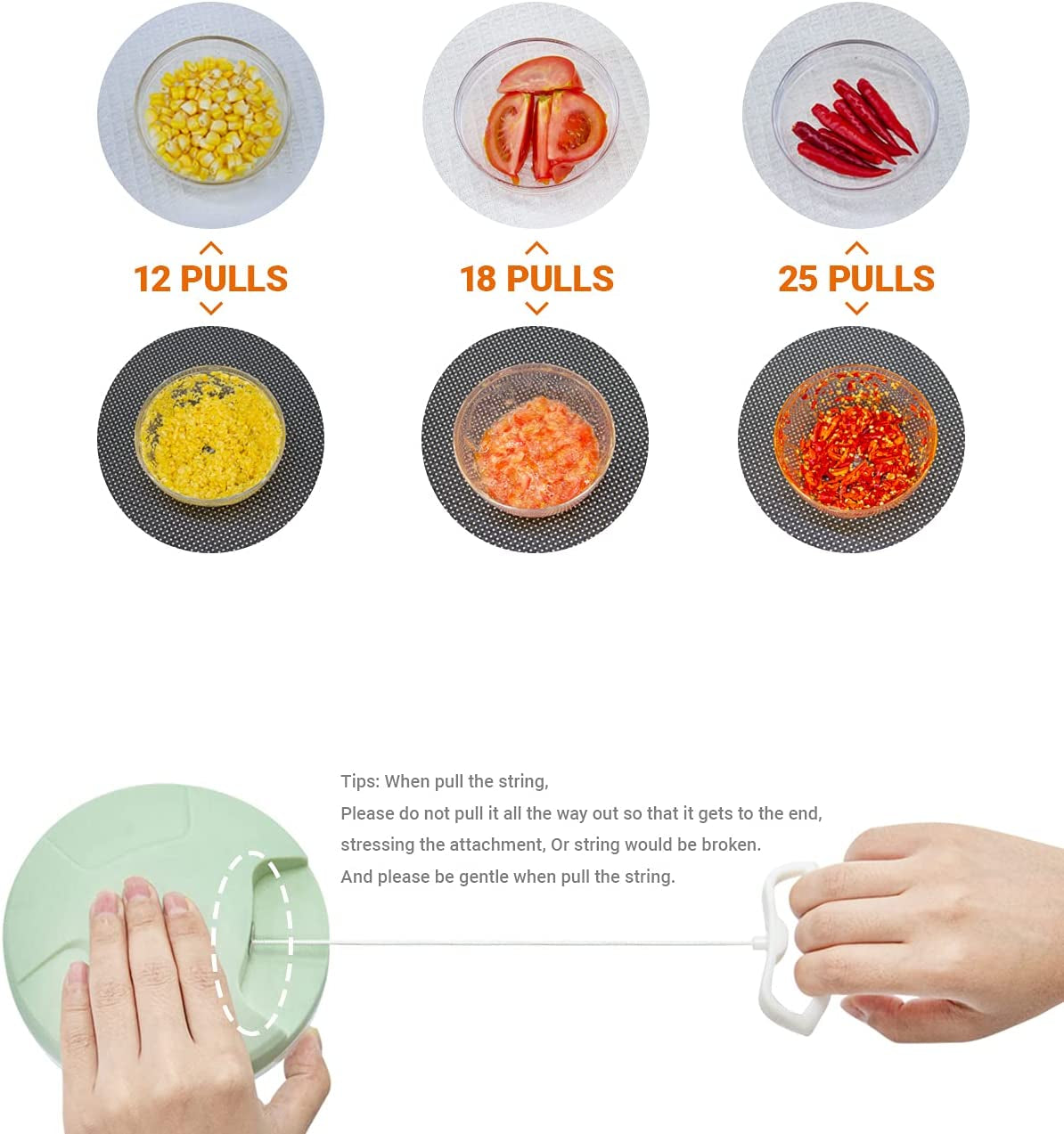 12 PULLS

18 PULLS

25 PULLS

Tips: When pull the string,
Please do not pull it all the way out so that it gets to the end,
stressing the attachment, Or string would be broken.
And please be gentle when pull the string.