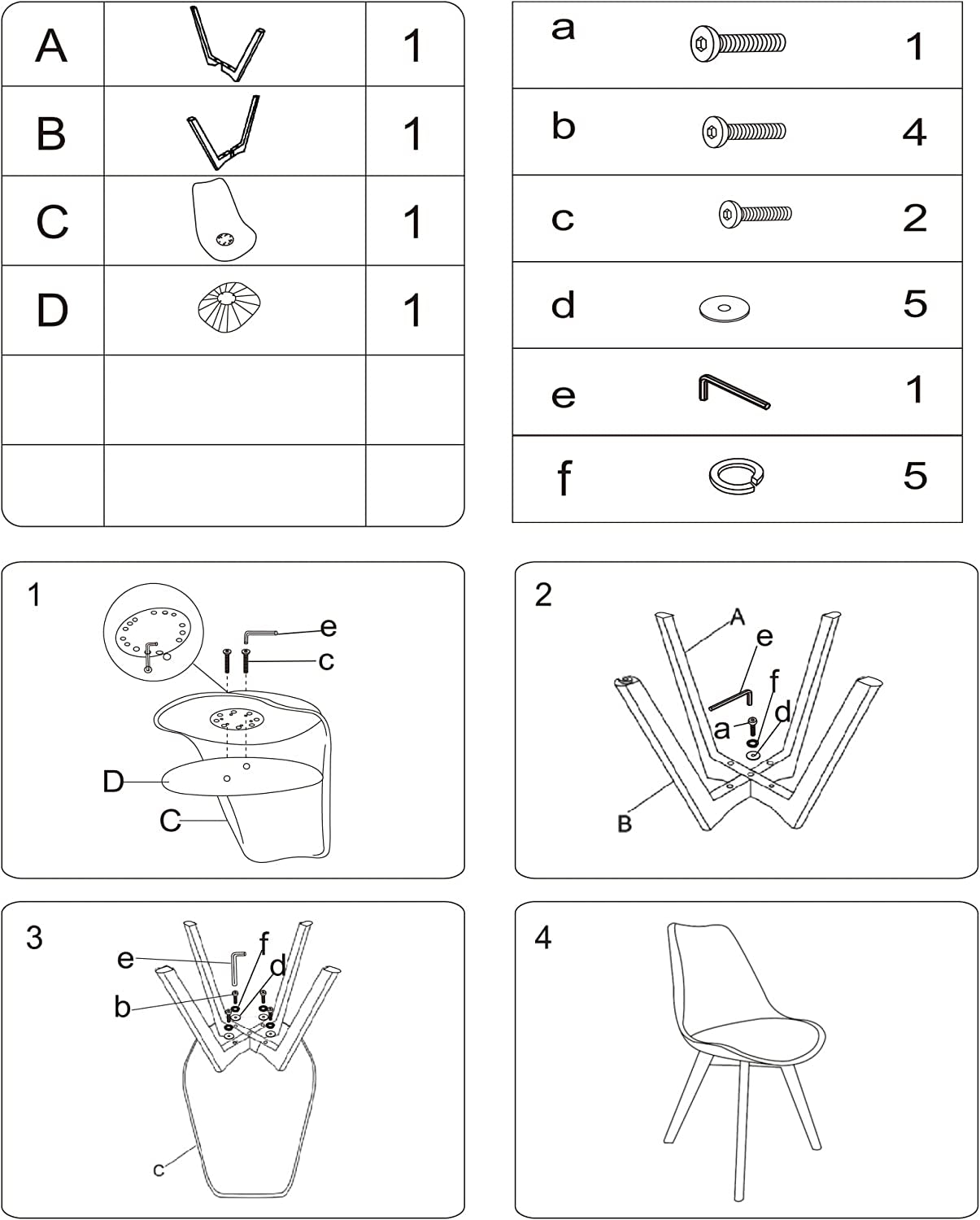 | A | | 1 |
|---|---|---|
| B | | 1 |
| C | | 1 |
| D | | 1 |
| | | |
| | | |

| a | | 1 |
|---|---|---|
| b | | 4 |
| c | | 2 |
| d | | 5 |
| e | | 1 |
| f | | 5 |

1
e
c
D
C

2
A
e
f
a
d
B

3
e
f
d
b
c

4