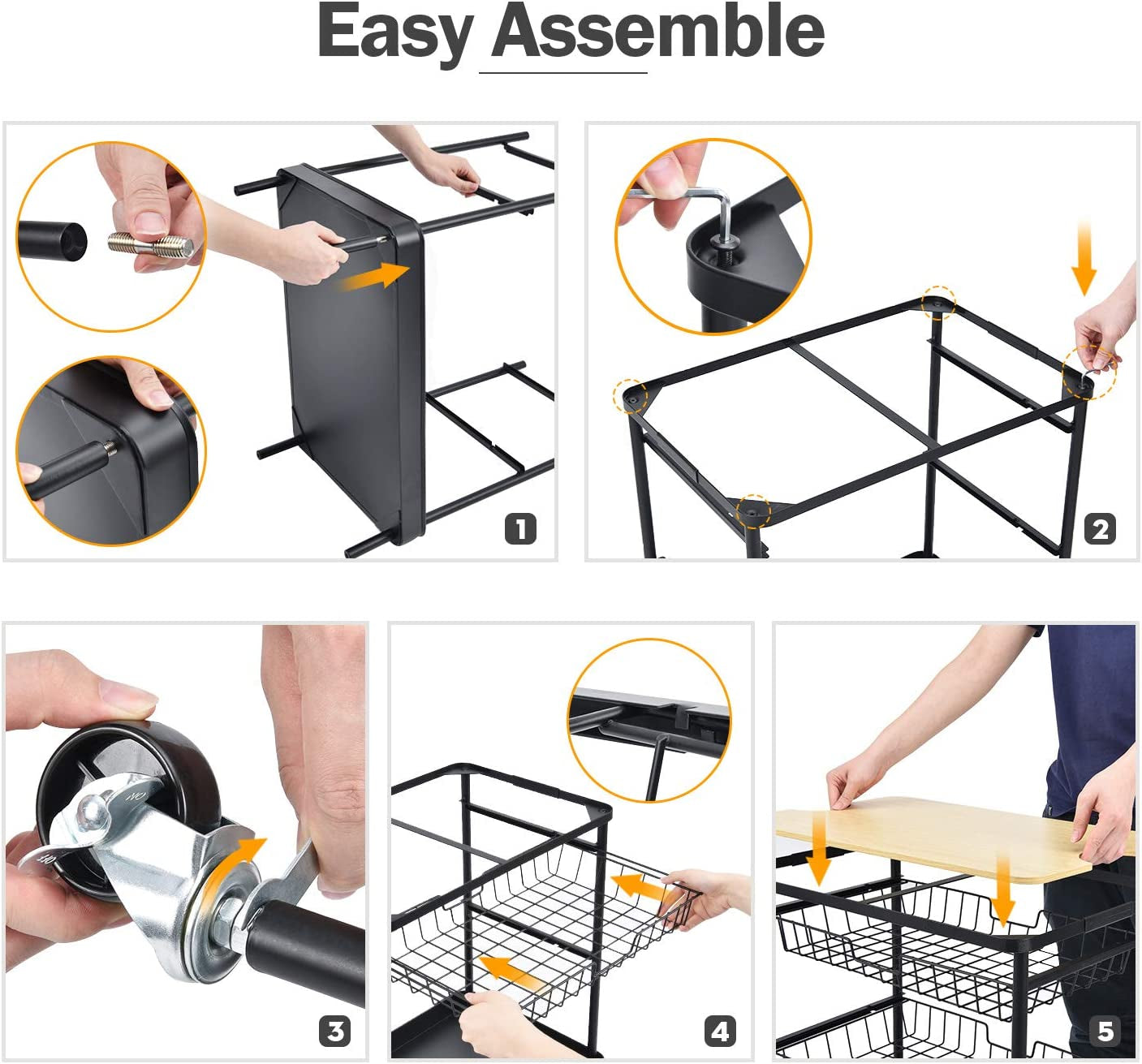 Easy Assemble

1

2

3

4

5