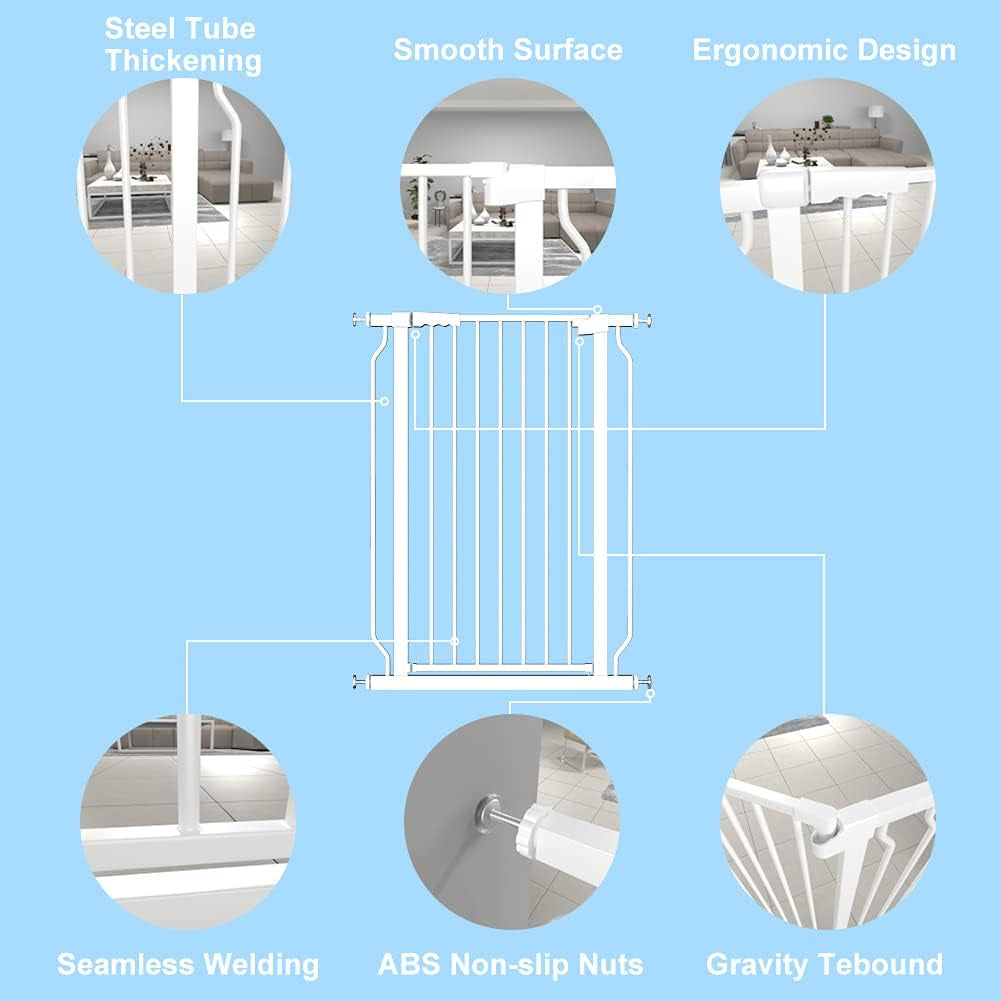 Steel Tube Thickening

Smooth Surface

Ergonomic Design

Seamless Welding

ABS Non-slip Nuts

Gravity Tebound