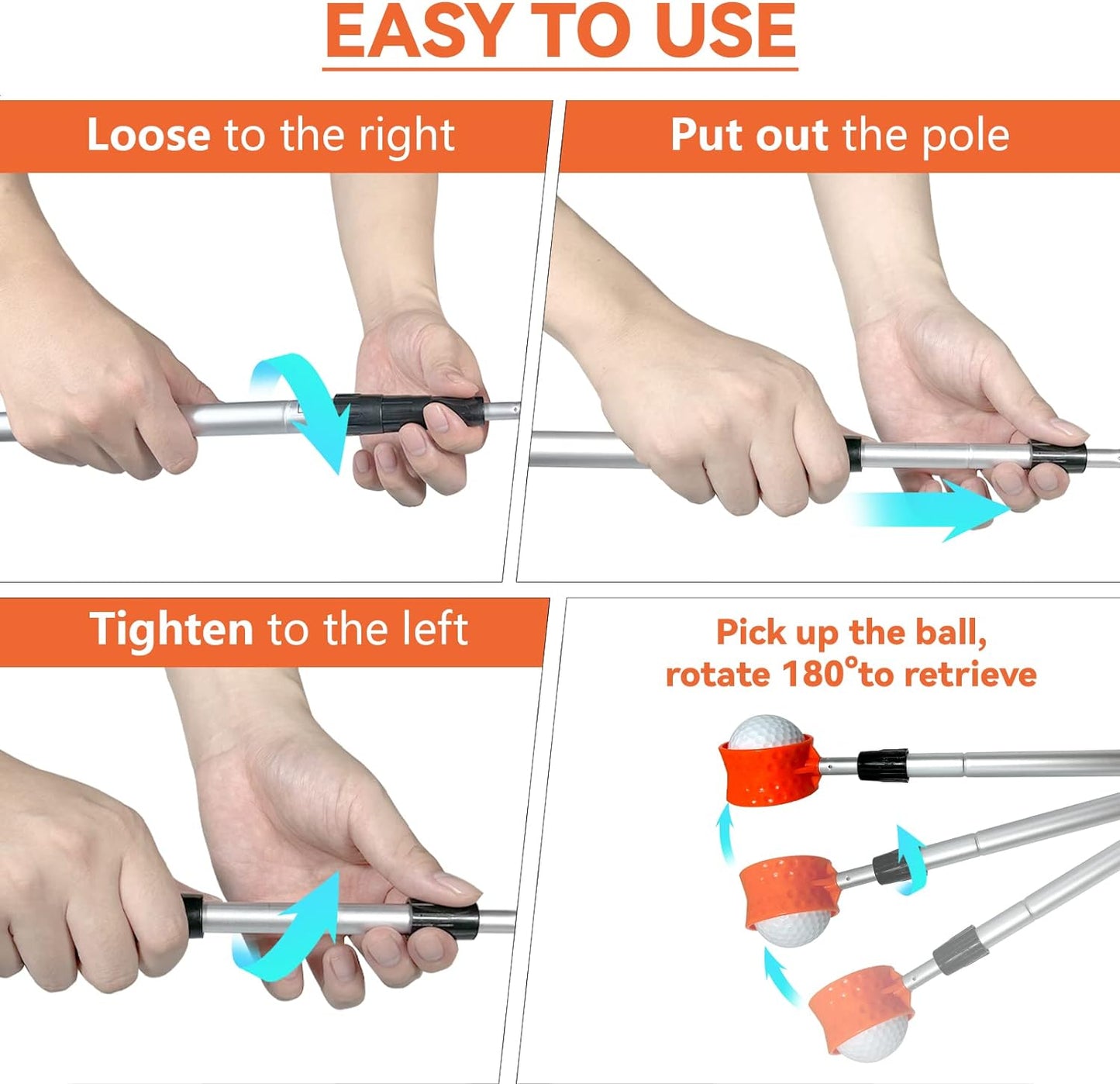 EASY TO USE

Loose to the right

Put out the pole

Tighten to the left

Pick up the ball, rotate 180°to retrieve