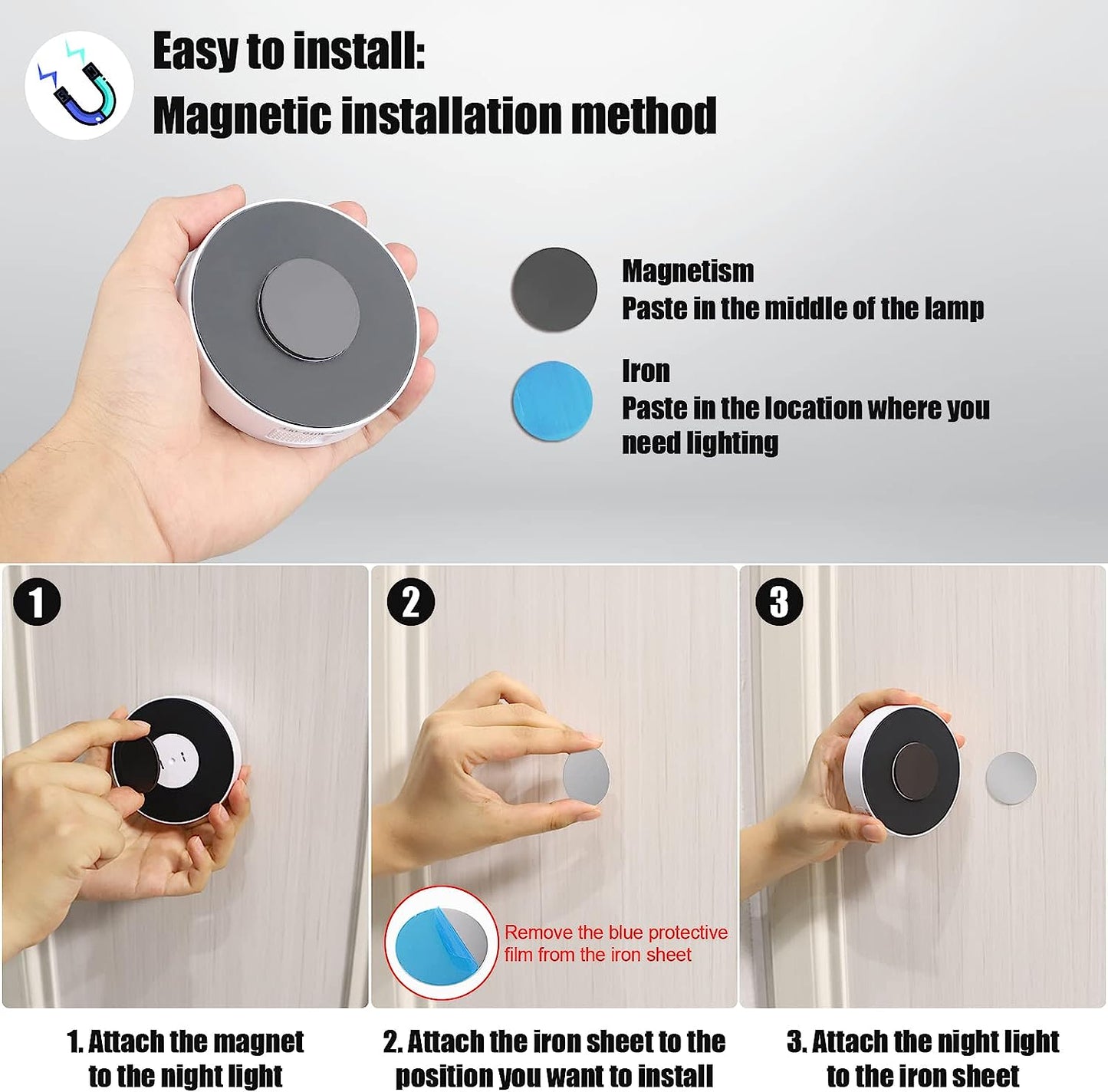 Easy to install:
Magnetic installation method

Magnetism
Paste in the middle of the lamp

Iron
Paste in the location where you need lighting

1

2

3

Remove the blue protective film from the iron sheet

1. Attach the magnet to the night light

2. Attach the iron sheet to the position you want to install

3. Attach the night light to the iron sheet