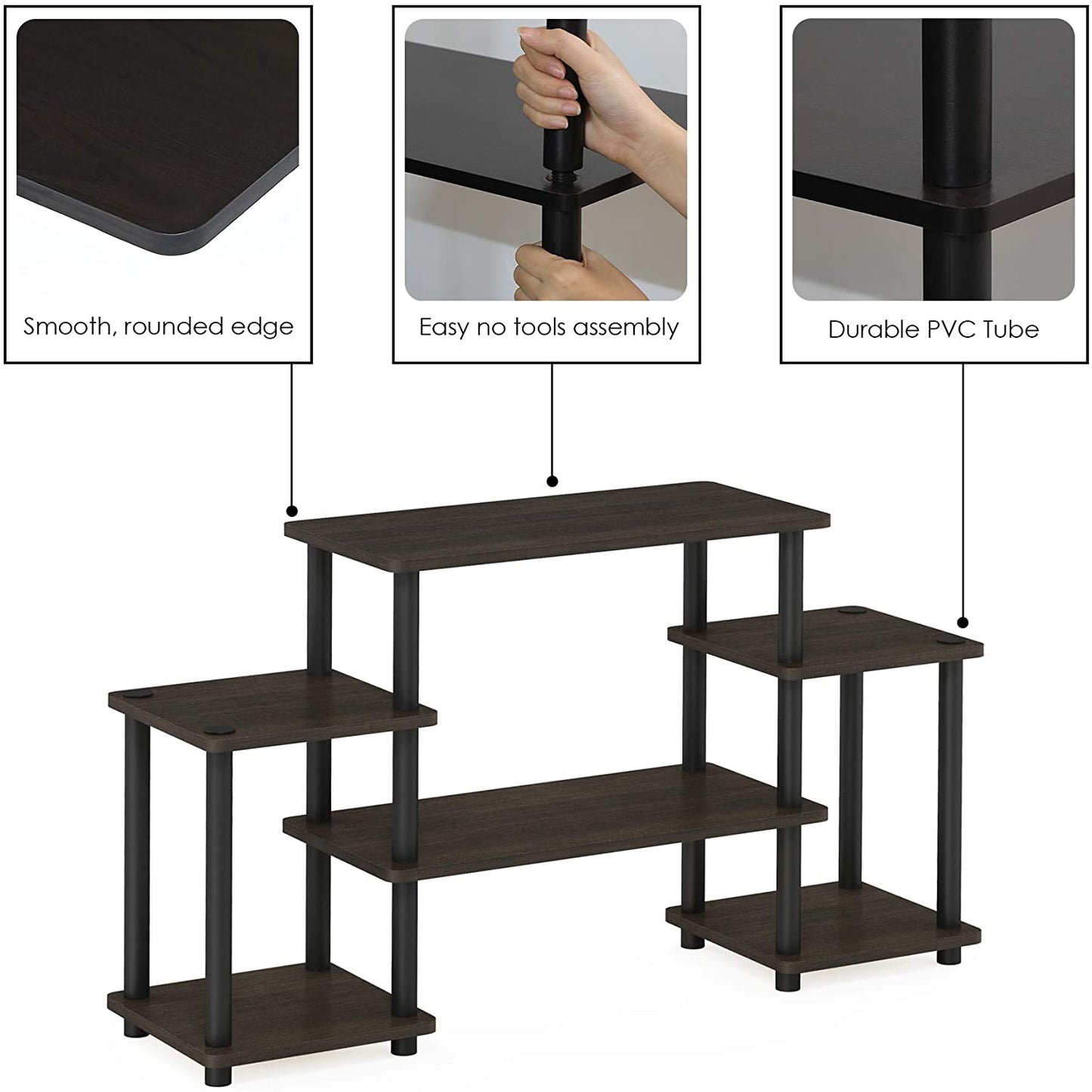 Smooth, rounded edge

Easy no tools assembly

Durable PVC Tube