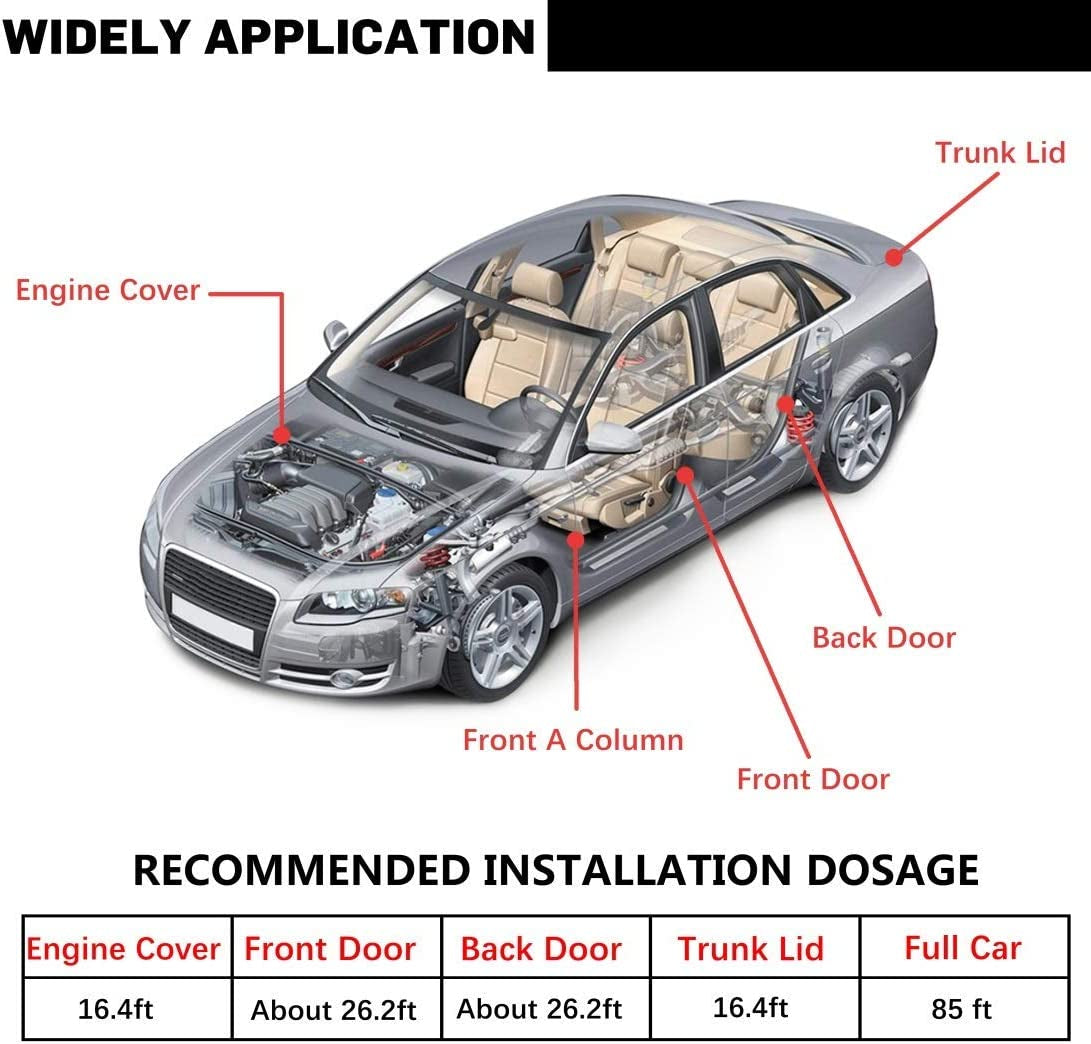 WIDELY APPLICATION

Trunk Lid

Engine Cover

Back Door

Front A Column

Front Door

RECOMMENDED INSTALLATION DOSAGE

| Engine Cover | Front Door | Back Door | Trunk Lid | Full Car |
|---|---|---|---|---|
| 16.4ft | About 26.2ft | About 26.2ft | 16.4ft | 85 ft |