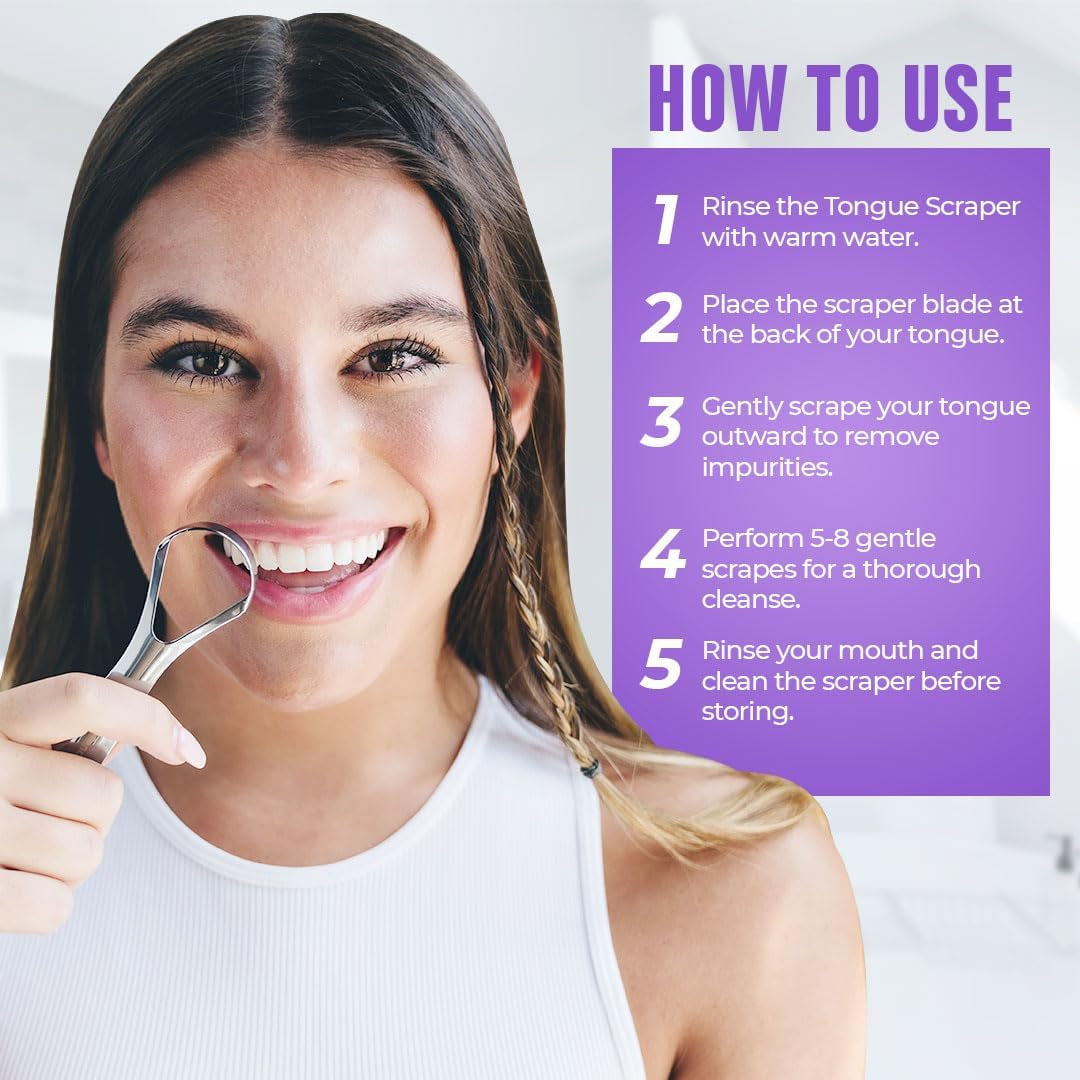 HOW TO USE

1 Rinse the Tongue Scraper with warm water.

2 Place the scraper blade at the back of your tongue.

3 Gently scrape your tongue outward to remove impurities.

4 Perform 5-8 gentle scrapes for a thorough cleanse.

5 Rinse your mouth and clean the scraper before storing.