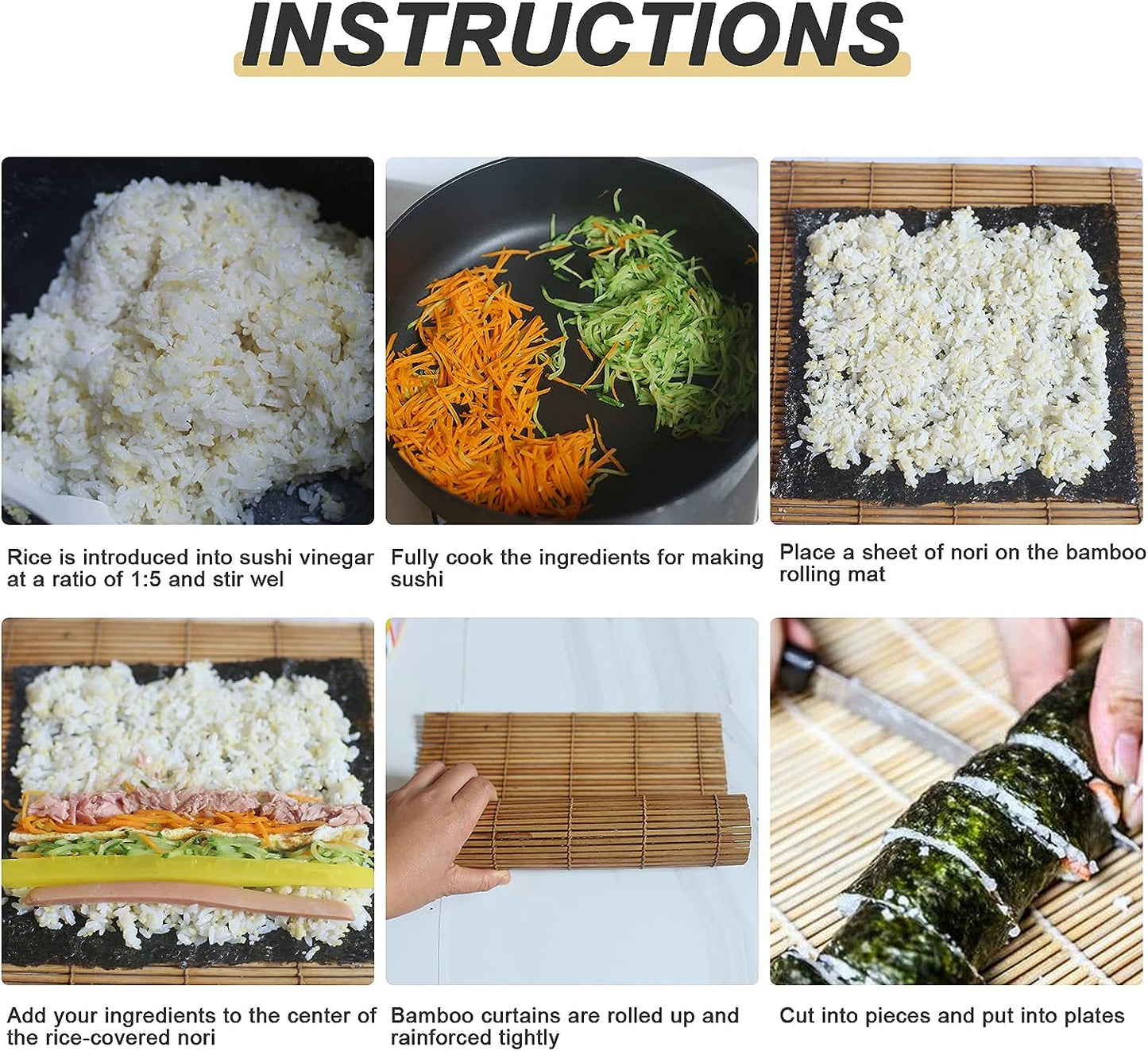 INSTRUCTIONS

Rice is introduced into sushi vinegar at a ratio of 1:5 and stir wel

Fully cook the ingredients for making sushi

Place a sheet of nori on the bamboo rolling mat

Add your ingredients to the center of the rice-covered nori

Bamboo curtains are rolled up and rainforced tightly

Cut into pieces and put into plates