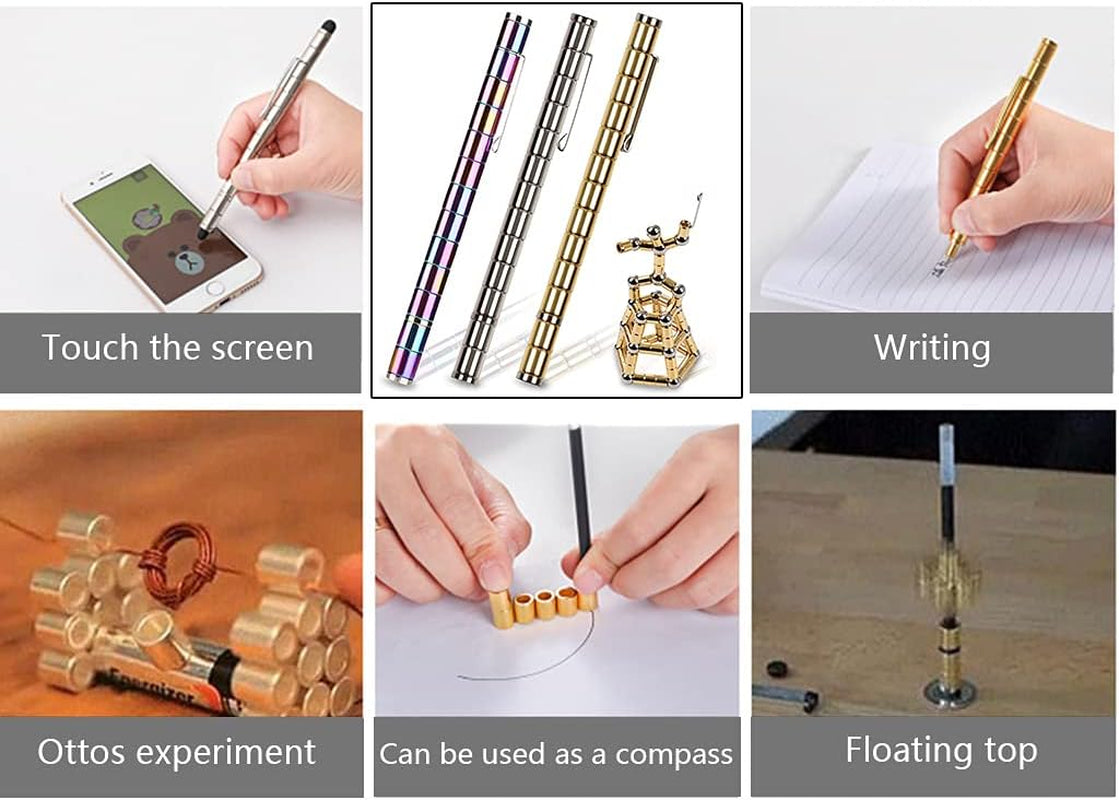 Touch the screen

Writing

Energizer

Ottos experiment

Can be used as a compass

Floating top