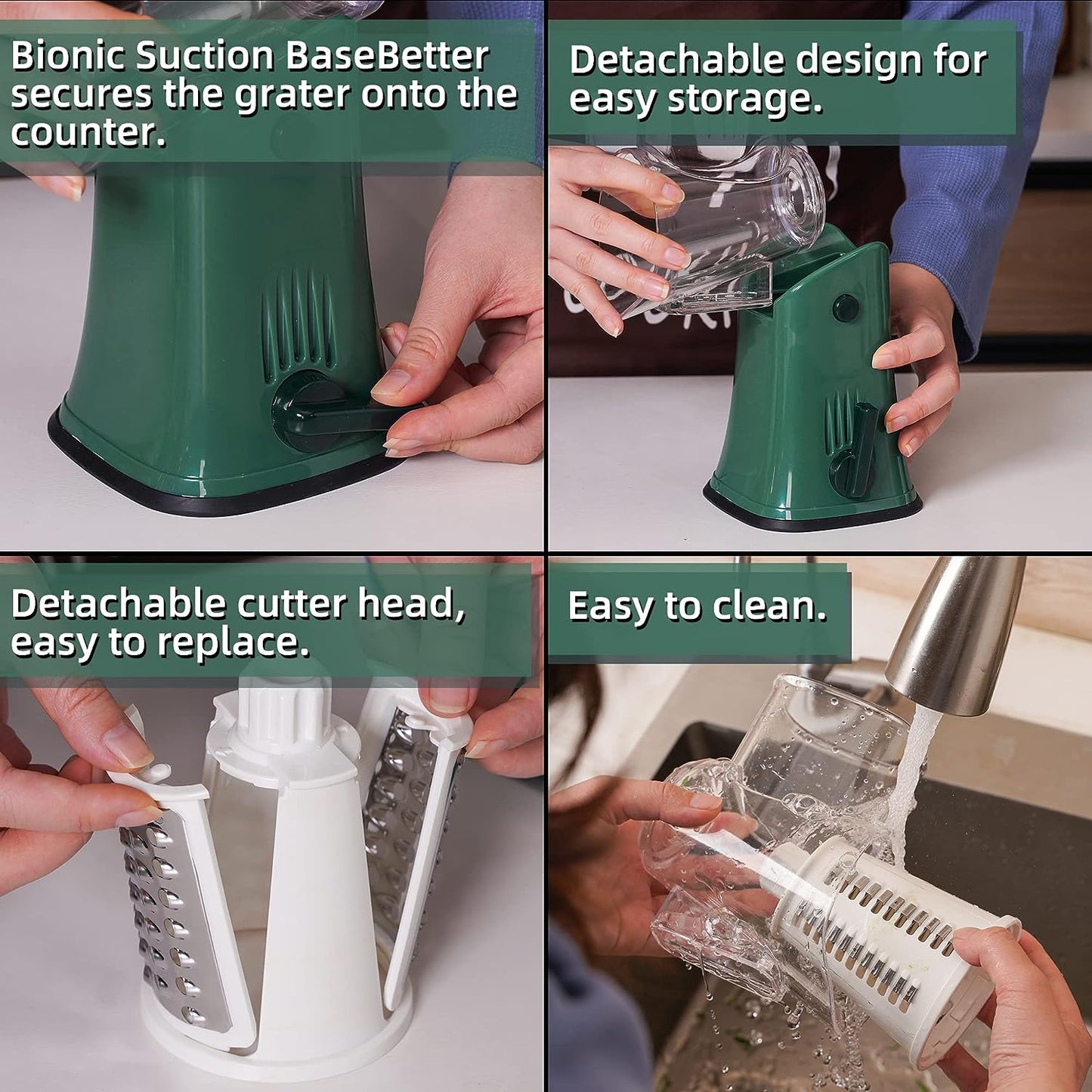 Bionic Suction BaseBetter secures the grater onto the counter.

Detachable design for easy storage.

Detachable cutter head, easy to replace.

Easy to clean.