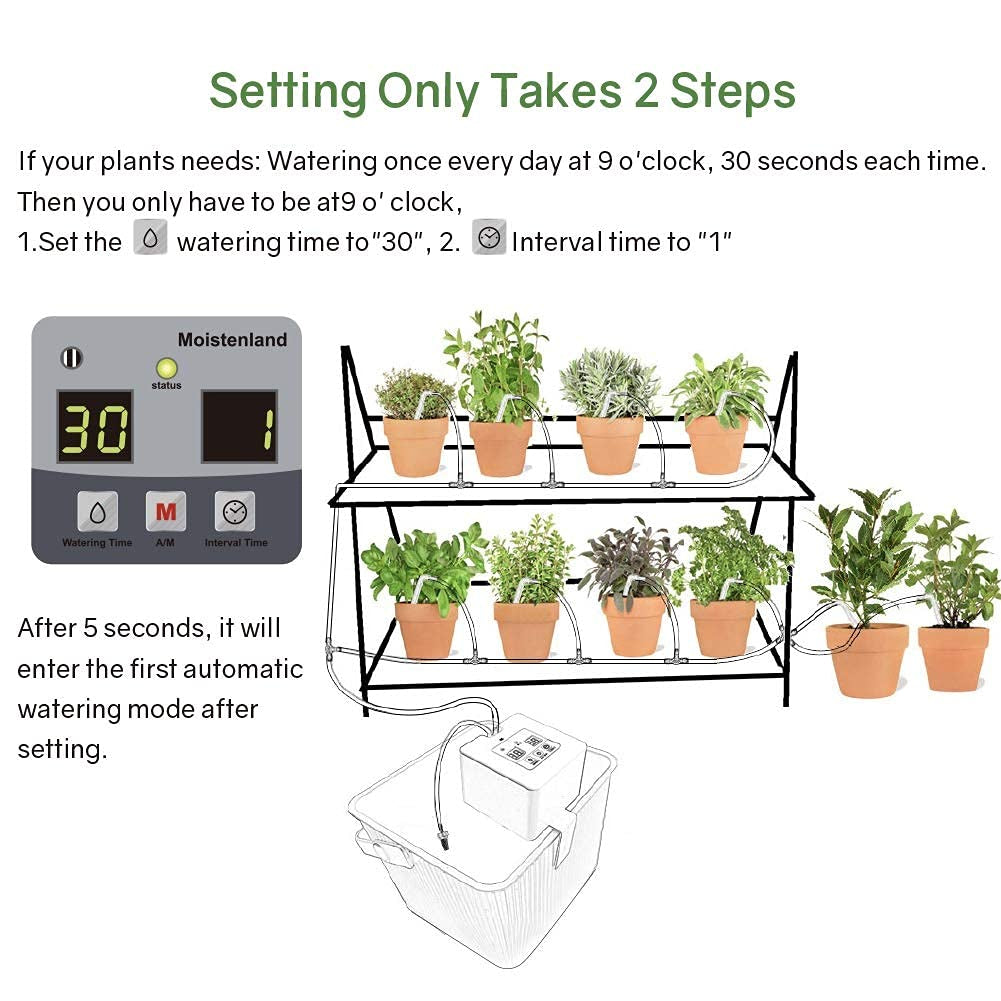 Setting Only Takes 2 Steps

If your plants needs: Watering once every day at 9 o'clock, 30 seconds each time. Then you only have to be at9 o' clock,
1.Set the watering time to"30", 2. Interval time to "1"

Moistenland

status

30

1

M

Watering Time

A/M

Interval Time

After 5 seconds, it will enter the first automatic watering mode after setting.