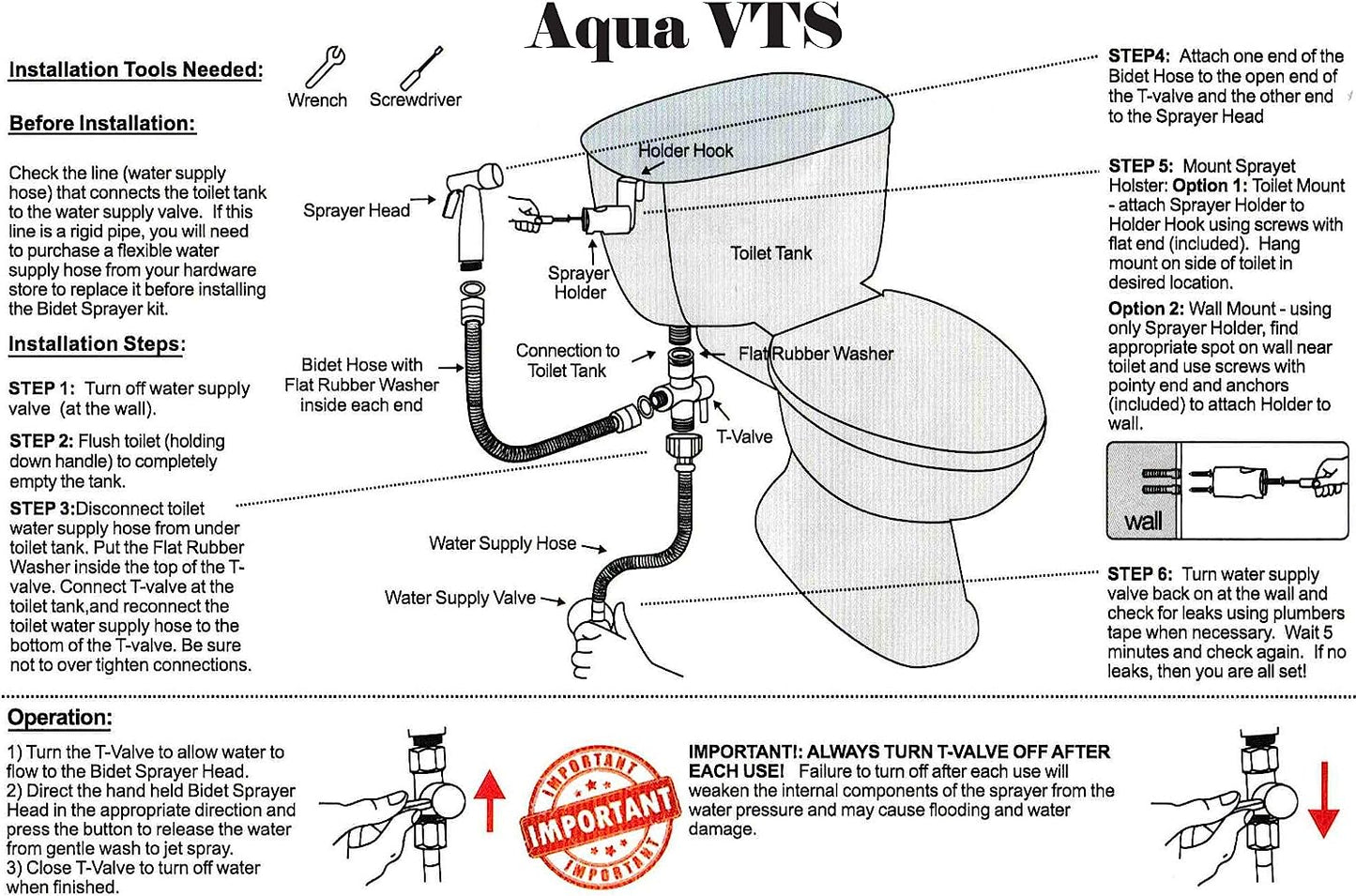 Aqua VTS

Installation Tools Needed:

Wrench Screwdriver

Before Installation:

Check the line (water supply hose) that connects the toilet tank to the water supply valve. If this line is a rigid pipe, you will need to purchase a flexible water supply hose from your hardware store to replace it before installing the Bidet Sprayer kit.

Installation Steps:

STEP 1: Turn off water supply valve (at the wall).

STEP 2: Flush toilet (holding down handle) to completely empty the tank.

STEP 3:Disconnect toilet water supply hose from under toilet tank. Put the Flat Rubber Washer inside the top of the T-valve. Connect T-valve at the toilet tank,and reconnect the toilet water supply hose to the bottom of the T-valve. Be sure not to over tighten connections.

Holder Hook

Sprayer Head

Sprayer Holder

Toilet Tank

Bidet Hose with Flat Rubber Washer inside each end

Connection to Toilet Tank

Flat Rubber Washer

T-Valve

Water Supply Hose

Water Supply Valve

STEP4: Attach one end of the Bidet Hose to the open end of the T-valve and the other end to the Sprayer Head

STEP 5: Mount Sprayet Holster: Option 1: Toilet Mount - attach Sprayer Holder to Holder Hook using screws with flat end (included). Hang mount on side of toilet in desired location.

Option 2: Wall Mount - using only Sprayer Holder, find appropriate spot on wall near toilet and use screws with pointy end and anchors (included) to attach Holder to wall.

wall

STEP 6: Turn water supply valve back on at the wall and check for leaks using plumbers tape when necessary. Wait 5 minutes and check again. If no leaks, then you are all set!

Operation:

1) Turn the T-Valve to allow water to flow to the Bidet Sprayer Head.
2) Direct the hand held Bidet Sprayer Head in the appropriate direction and press the button to release the water from gentle wash to jet spray.
3) Close T-Valve to turn off water when finished.

IMPORTANT IMPORTANT IMPORTANT

IMPORTANT!: ALWAYS TURN T-VALVE OFF AFTER EACH USE! Failure to turn off after each use will weaken the internal components of the sprayer from the water pressure and may cause flooding and water damage.