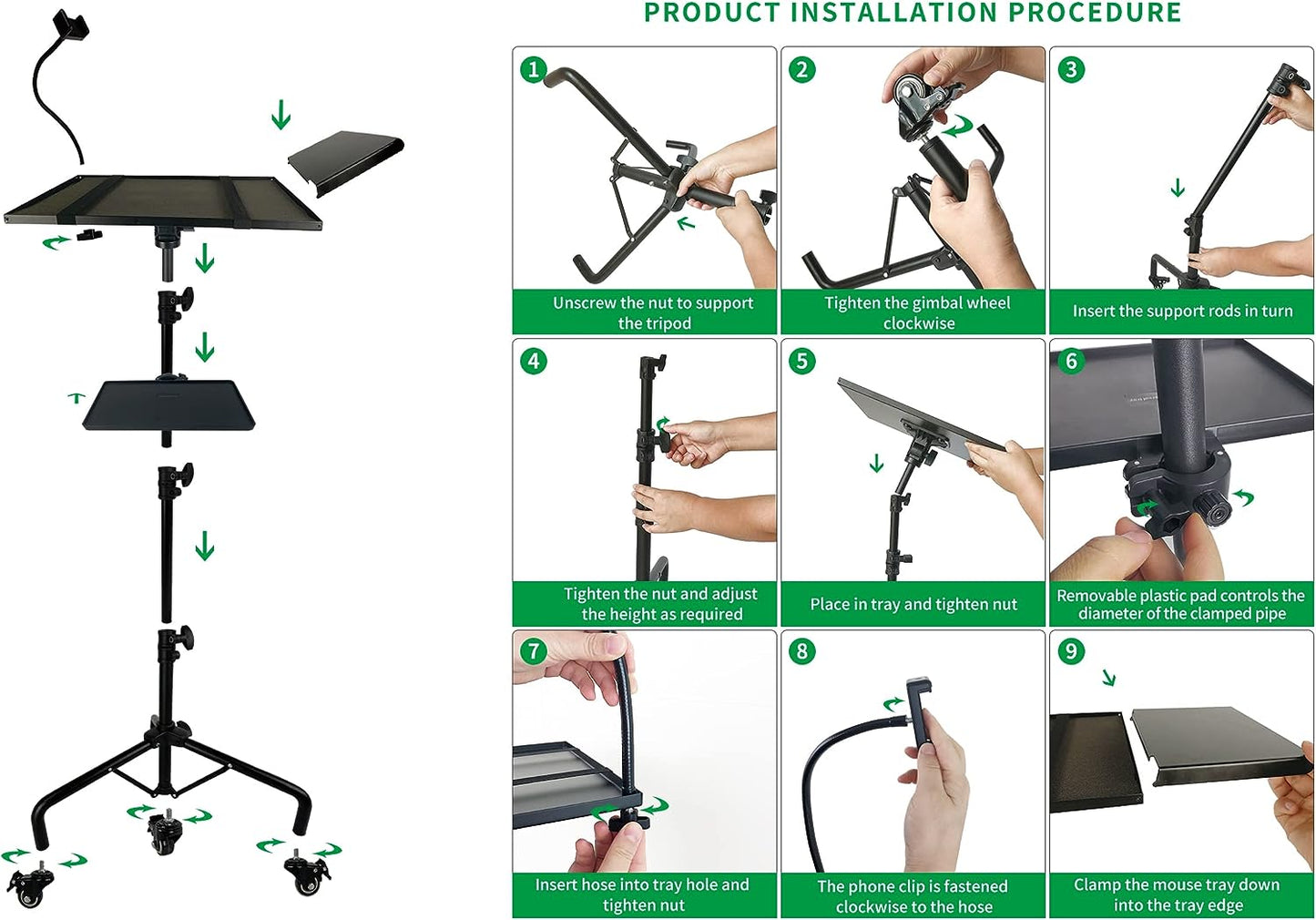 PRODUCT INSTALLATION PROCEDURE

1
Unscrew the nut to support the tripod

2
Tighten the gimbal wheel clockwise

3
Insert the support rods in turn

4
Tighten the nut and adjust the height as required

5
Place in tray and tighten nut

6
Removable plastic pad controls the diameter of the clamped pipe

7
Insert hose into tray hole and tighten nut

8
The phone clip is fastened clockwise to the hose

9
Clamp the mouse tray down into the tray edge