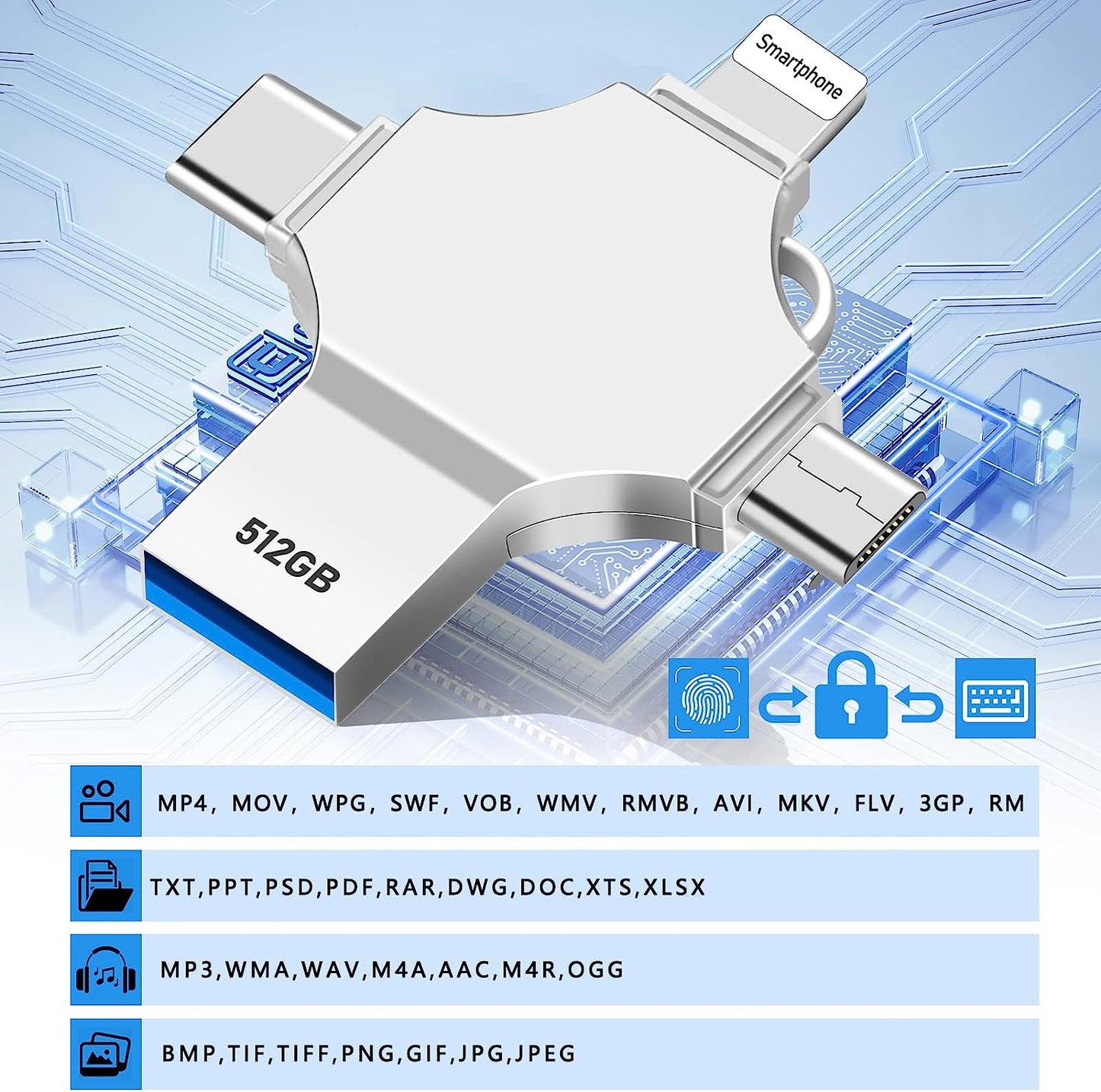 Smartphone

512GB

MP4, MOV, WPG, SWF, VOB, WMV, RMVB, AVI, MKV, FLV, 3GP, RM

TXT,PPT,PSD,PDF,RAR,DWG,DOC,XTS,XLSX

MP3,WMA,WAV,M4A,AAC,M4R,OGG

BMP,TIF,TIFF,PNG,GIF,JPG,JPEG