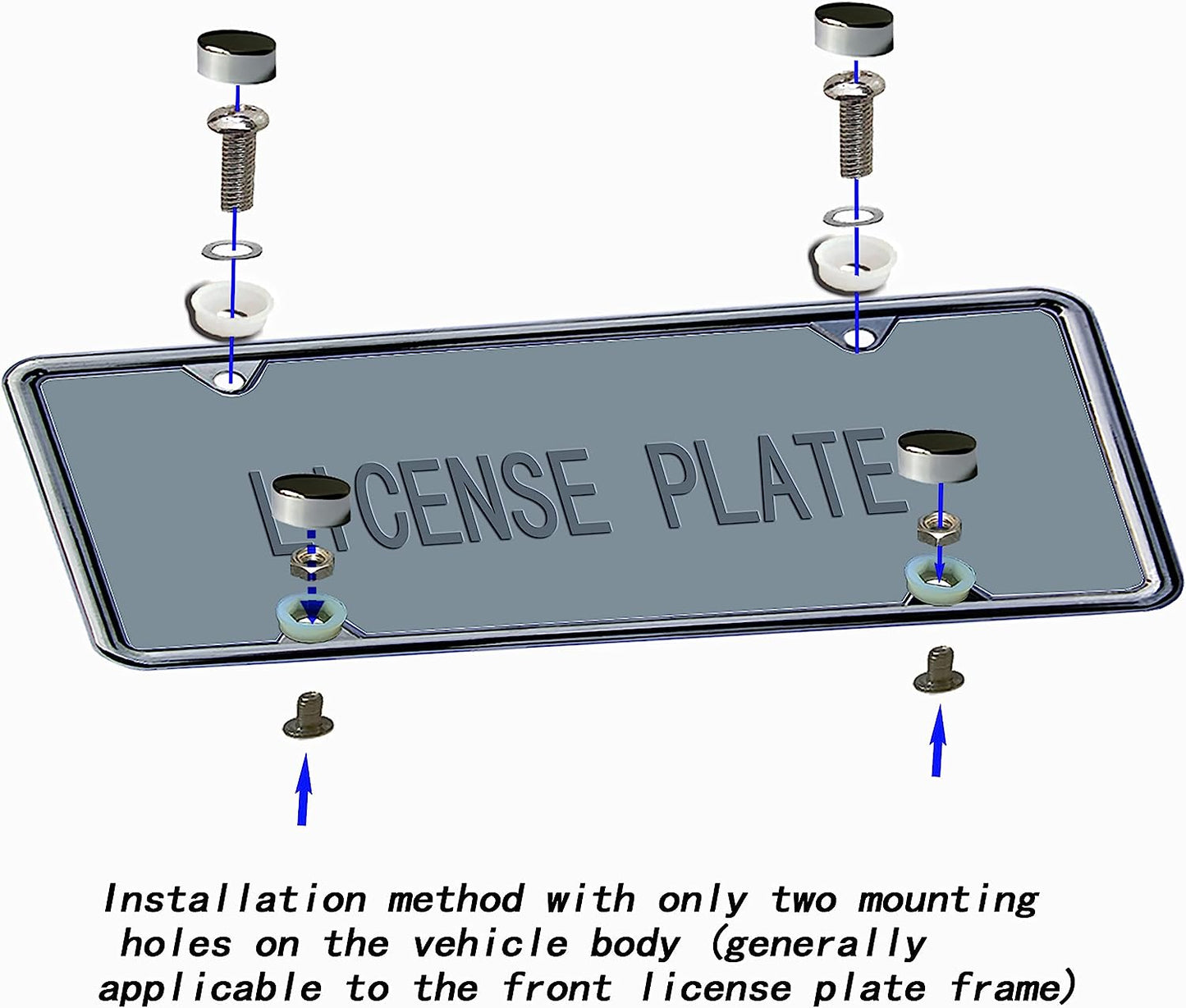 LICENSE PLATE

Installation method with only two mounting holes on the vehicle body (generally applicable to the front license plate frame)