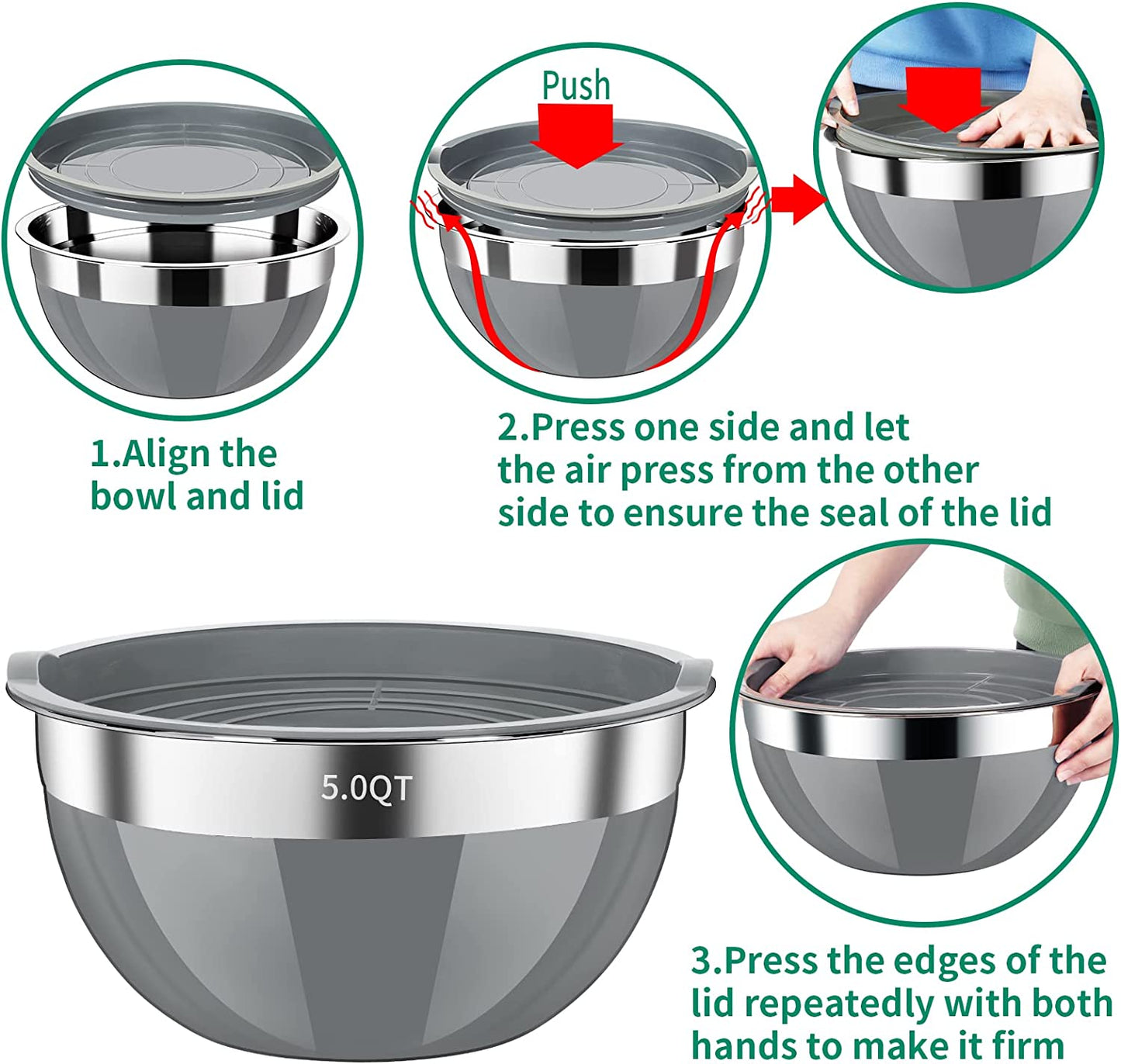 Push

1.Align the bowl and lid

2.Press one side and let the air press from the other side to ensure the seal of the lid

5.0QT

3.Press the edges of the lid repeatedly with both hands to make it firm