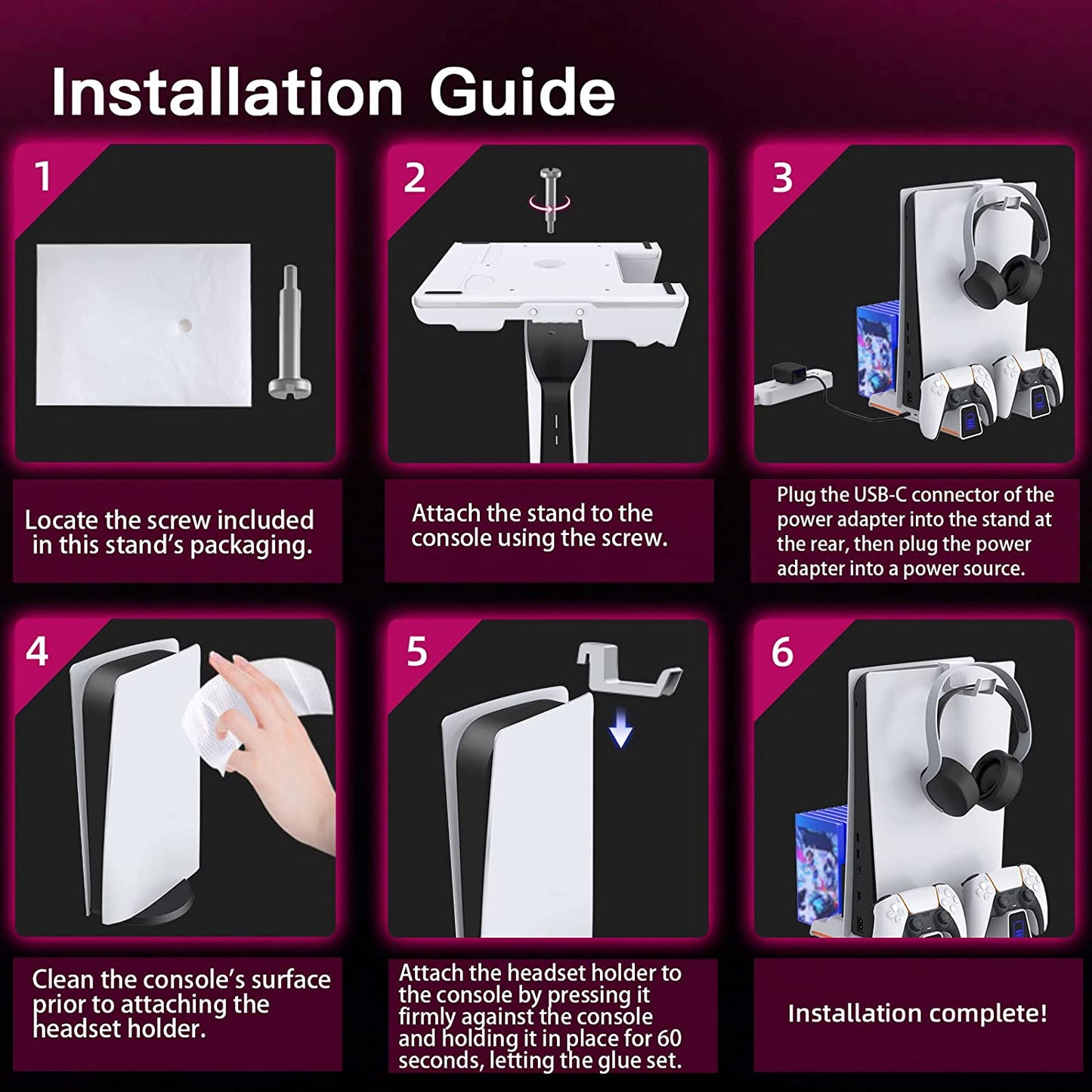 Installation Guide

1

Locate the screw included in this stand's packaging.

2

Attach the stand to the console using the screw.

3

Plug the USB-C connector of the power adapter into the stand at the rear, then plug the power adapter into a power source.

4

Clean the console's surface prior to attaching the headset holder.

5

Attach the headset holder to the console by pressing it firmly against the console and holding it in place for 60 seconds, letting the glue set.

6

Installation complete!