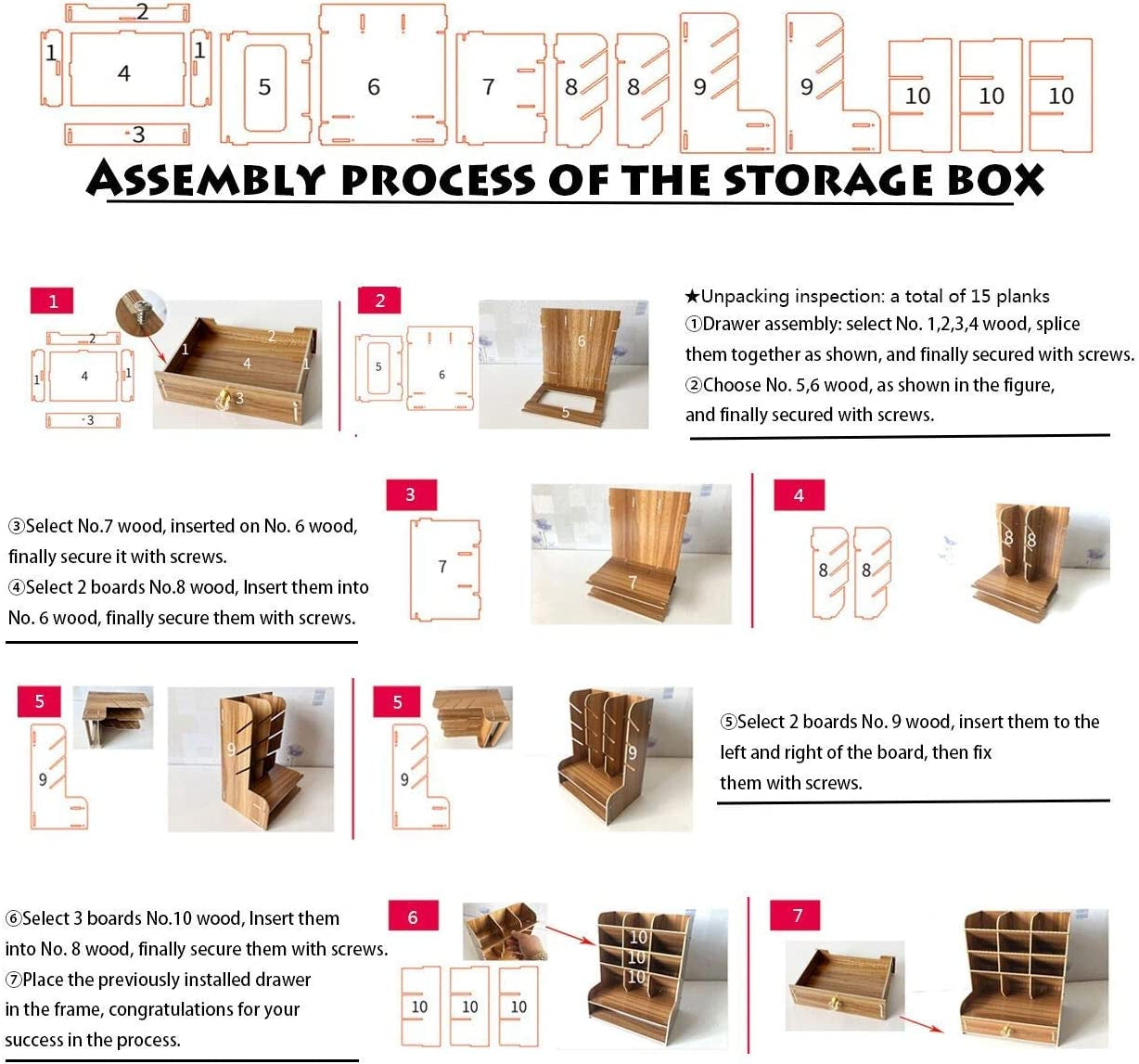 2
1 4 1
3
5 6 7 8 8 9 9 10 10 10

ASSEMBLY PROCESS OF THE STORAGE BOX

1
2
1 4 1
3
1 2 4 1 3

2
5 6
6 5

★Unpacking inspection: a total of 15 planks
①Drawer assembly: select No. 1,2,3,4 wood, splice them together as shown, and finally secured with screws.
②Choose No. 5,6 wood, as shown in the figure, and finally secured with screws.

③Select No.7 wood, inserted on No. 6 wood, finally secure it with screws.
④Select 2 boards No.8 wood, Insert them into No. 6 wood, finally secure them with screws.

3
7
7

4
8 8
8 8

5
9
9

5
9
9

⑤Select 2 boards No. 9 wood, insert them to the left and right of the board, then fix them with screws.

⑥Select 3 boards No.10 wood, Insert them into No. 8 wood, finally secure them with screws.
⑦Place the previously installed drawer in the frame, congratulations for your success in the process.

6
10 10 10
10 10 10

7