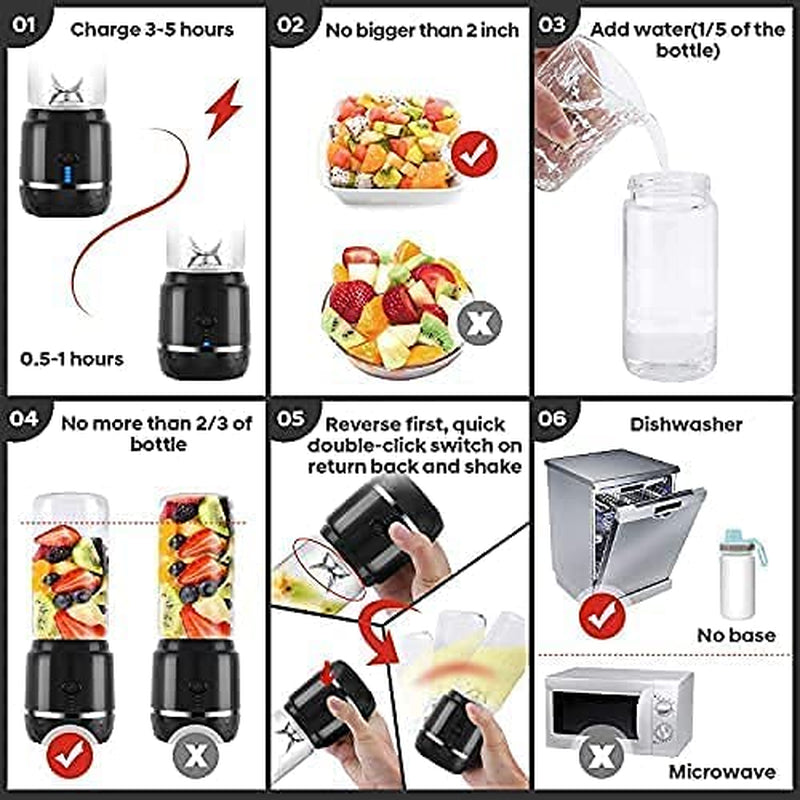 01 Charge 3-5 hours

0.5-1 hours

02 No bigger than 2 inch

03 Add water(1/5 of the bottle)

04 No more than 2/3 of bottle

05 Reverse first, quick double-click switch on return back and shake

06 Dishwasher

No base

Microwave